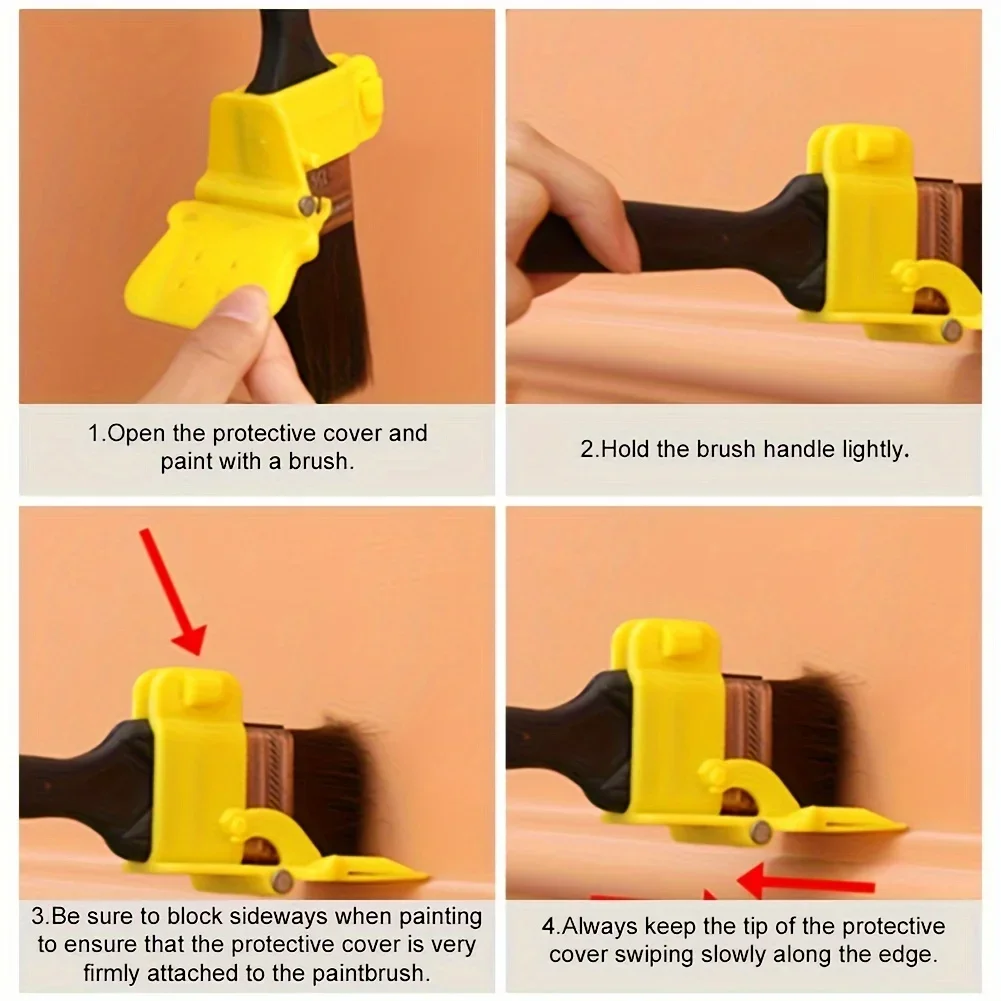 1.Open the protective cover and paint with a brush.

2.Hold the brush handle lightly.

3.Be sure to block sideways when painting to ensure that the protective cover is very firmly attached to the paintbrush.

4.Always keep the tip of the protective cover swiping slowly along the edge.