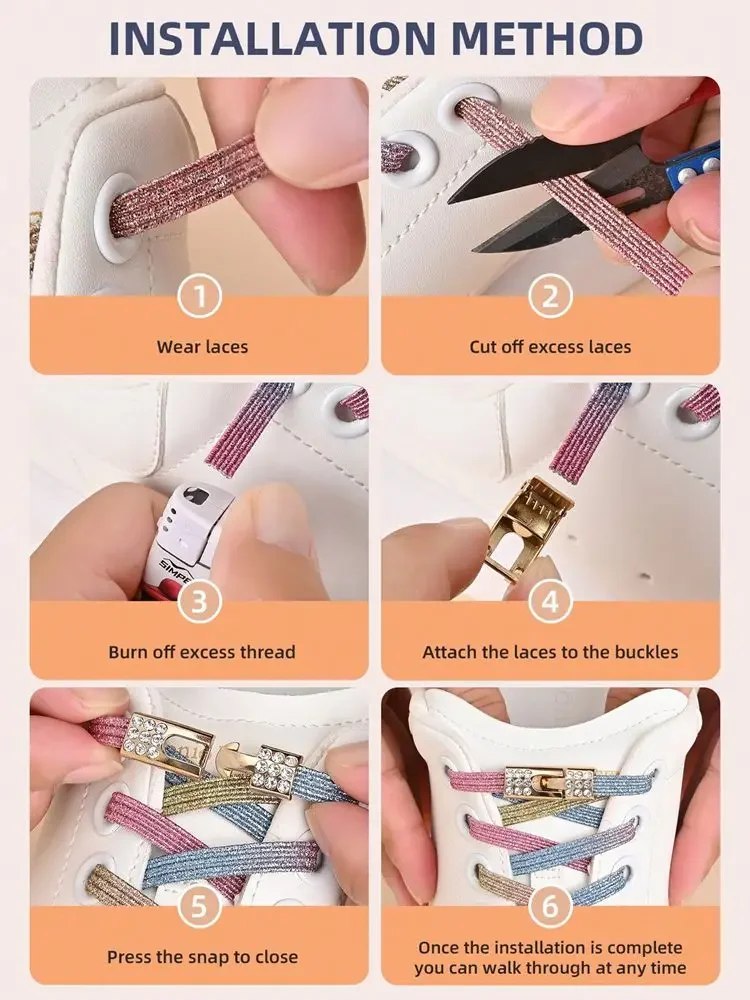 INSTALLATION METHOD

1
Wear laces

2
Cut off excess laces

SIMPE

3
Burn off excess thread

4
Attach the laces to the buckles

5
Press the snap to close

6
Once the installation is complete you can walk through at any time