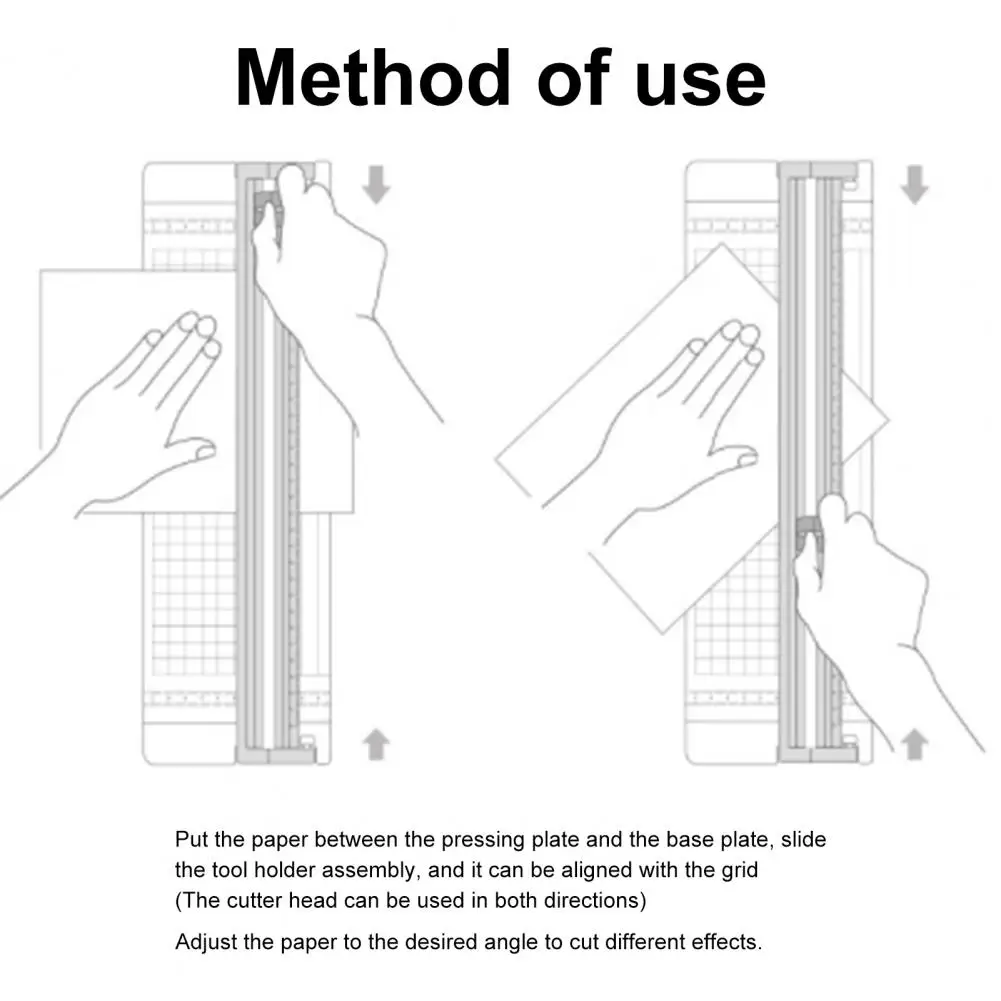 Method of use

Put the paper between the pressing plate and the base plate, slide the tool holder assembly, and it can be aligned with the grid (The cutter head can be used in both directions)

Adjust the paper to the desired angle to cut different effects.