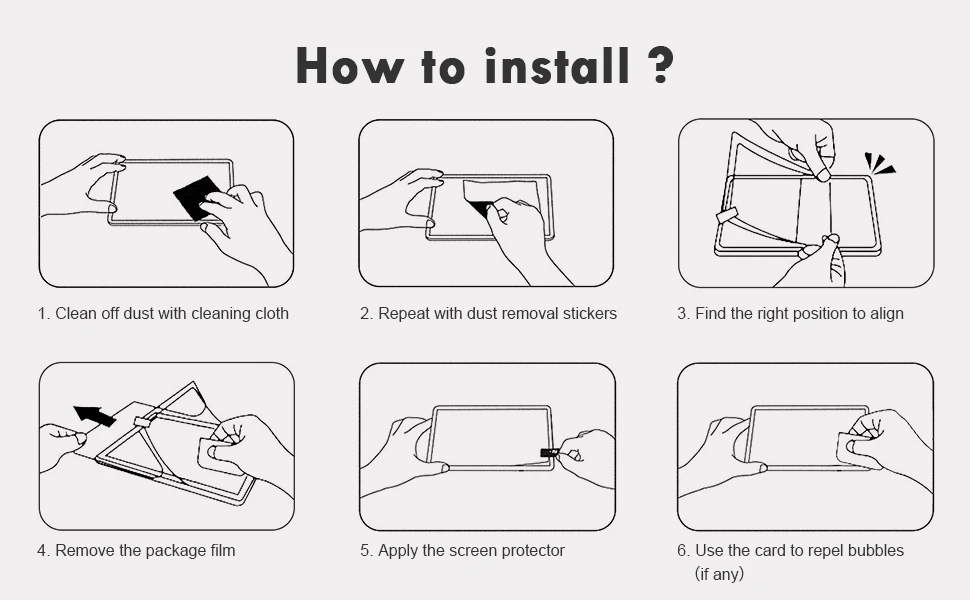 How to install ?

1. Clean off dust with cleaning cloth

2. Repeat with dust removal stickers

3. Find the right position to align

4. Remove the package film

5. Apply the screen protector

6. Use the card to repel bubbles (if any)