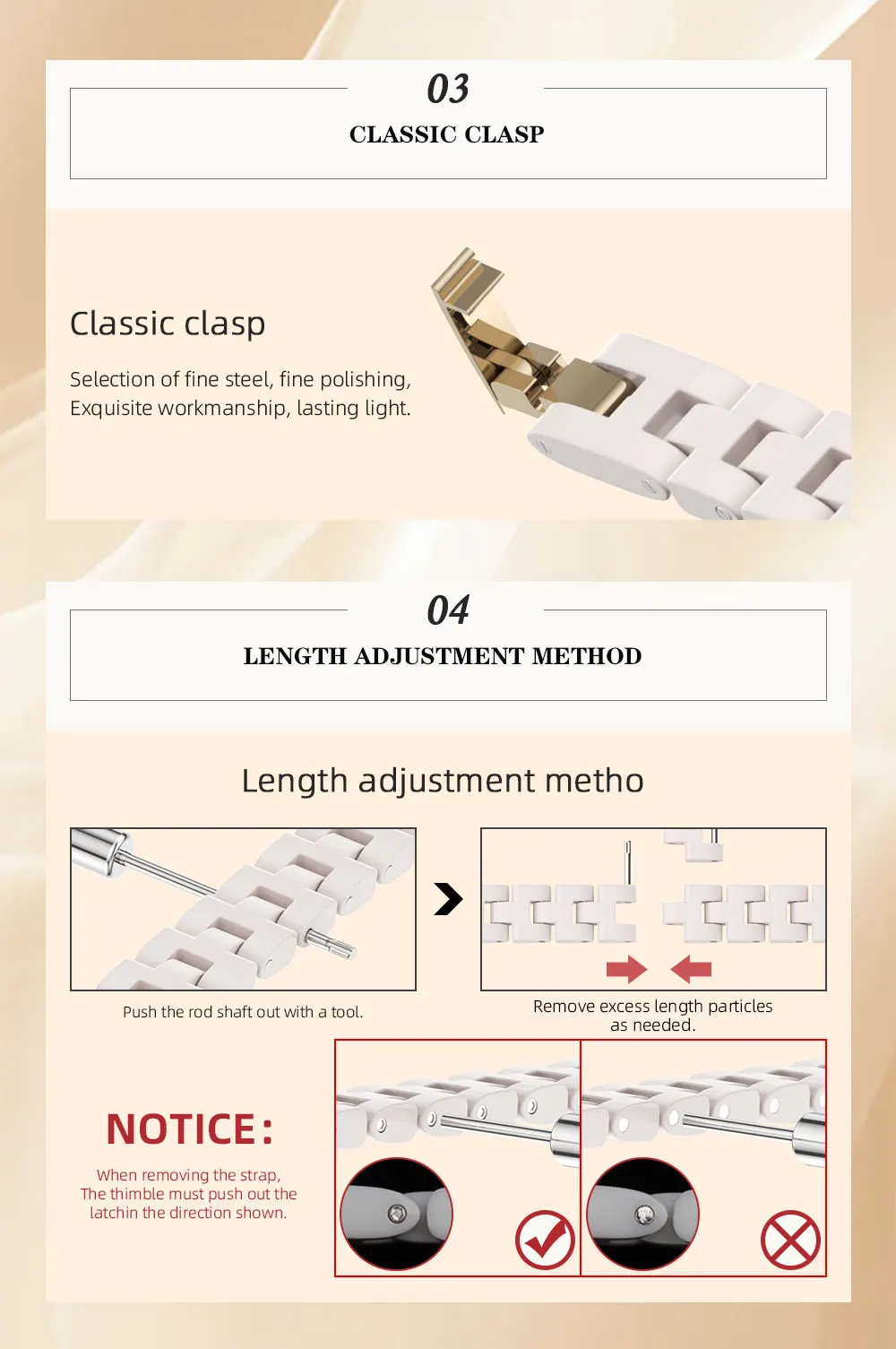 03

CLASSIC CLASP

Classic clasp

Selection of fine steel, fine polishing,
Exquisite workmanship, lasting light.

04

LENGTH ADJUSTMENT METHOD

Length adjustment metho

Push the rod shaft out with a tool.

Remove excess length particles as needed.

NOTICE:

When removing the strap,
The thimble must push out the latchin the direction shown.