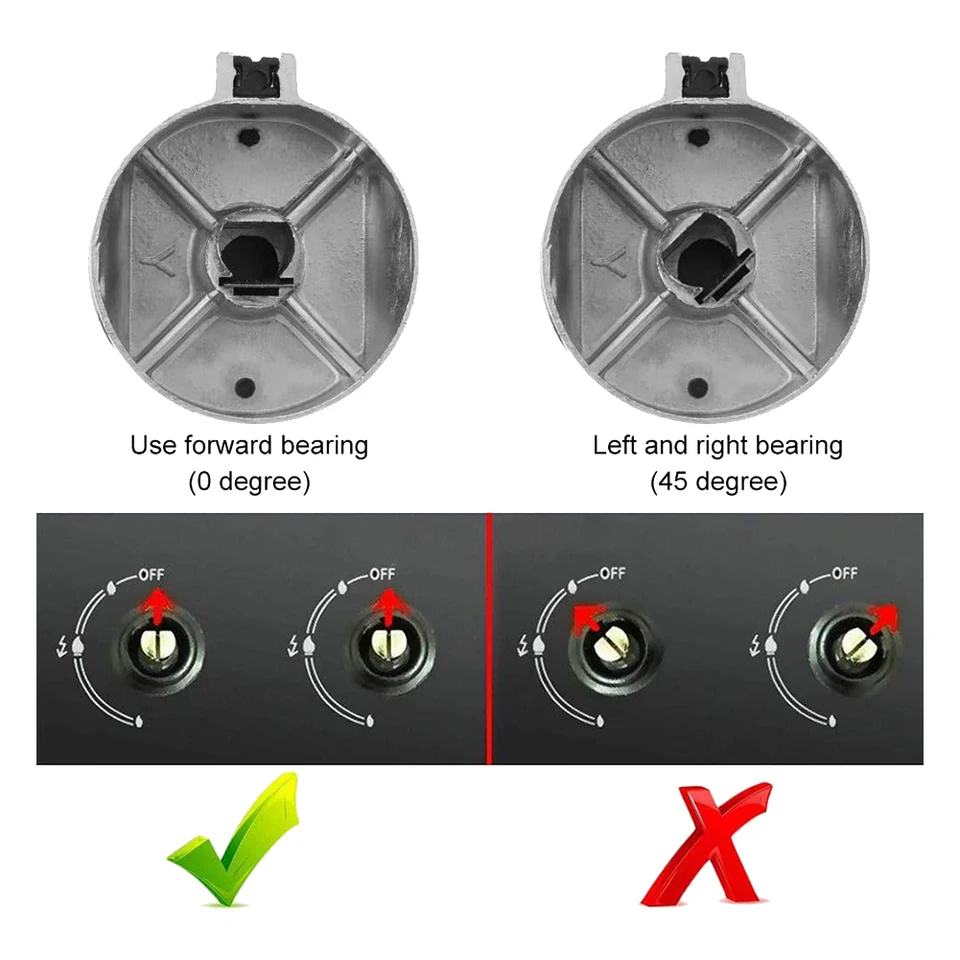 Use forward bearing
(0 degree)

Left and right bearing
(45 degree)

OFF

OFF

OFF

OFF