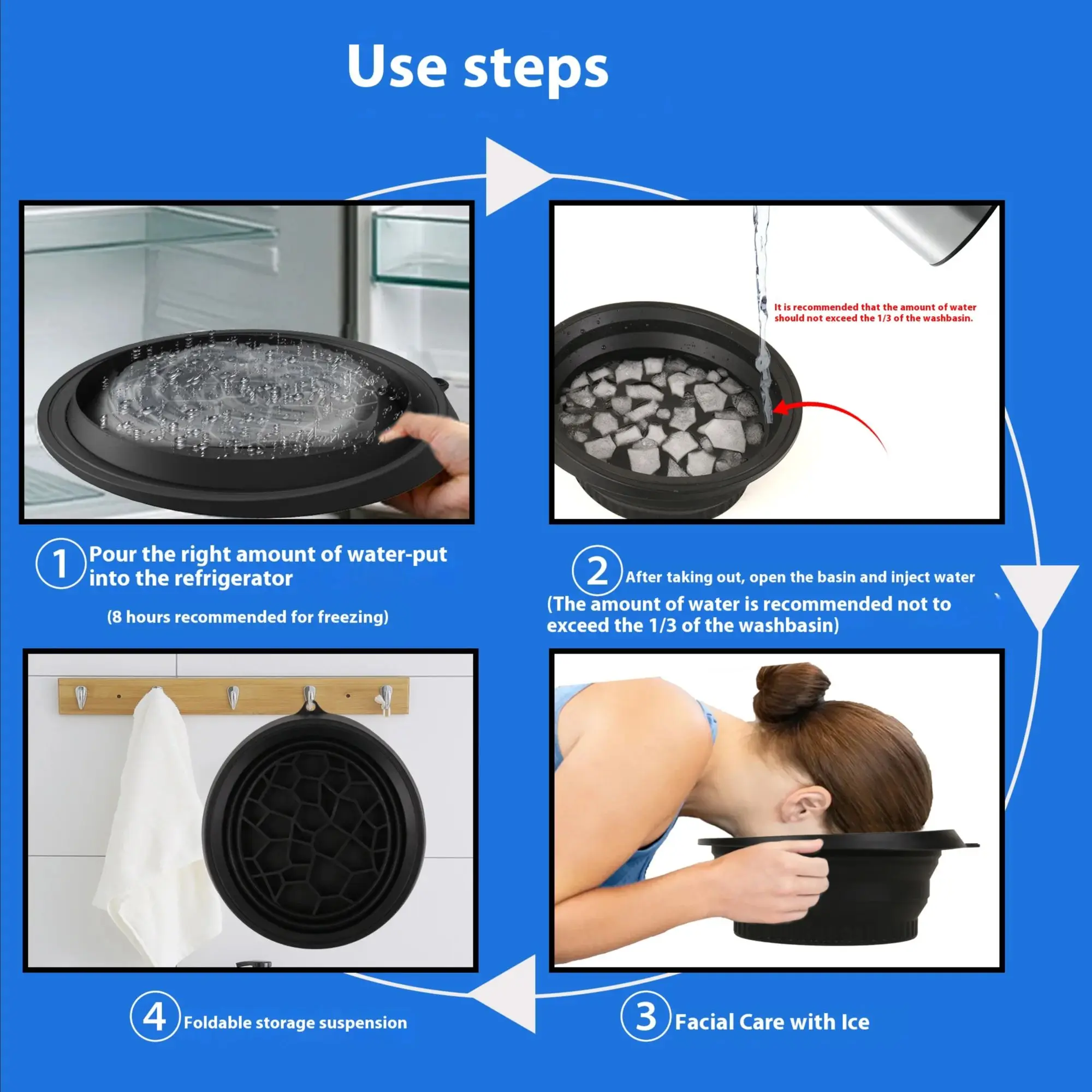 Use steps

It is recommended that the amount of water should not exceed the 1/3 of the washbasin.

1 Pour the right amount of water-put into the refrigerator

(8 hours recommended for freezing)

2 After taking out, open the basin and inject water
(The amount of water is recommended not to exceed the 1/3 of the washbasin)

4 Foldable storage suspension

3 Facial Care with Ice