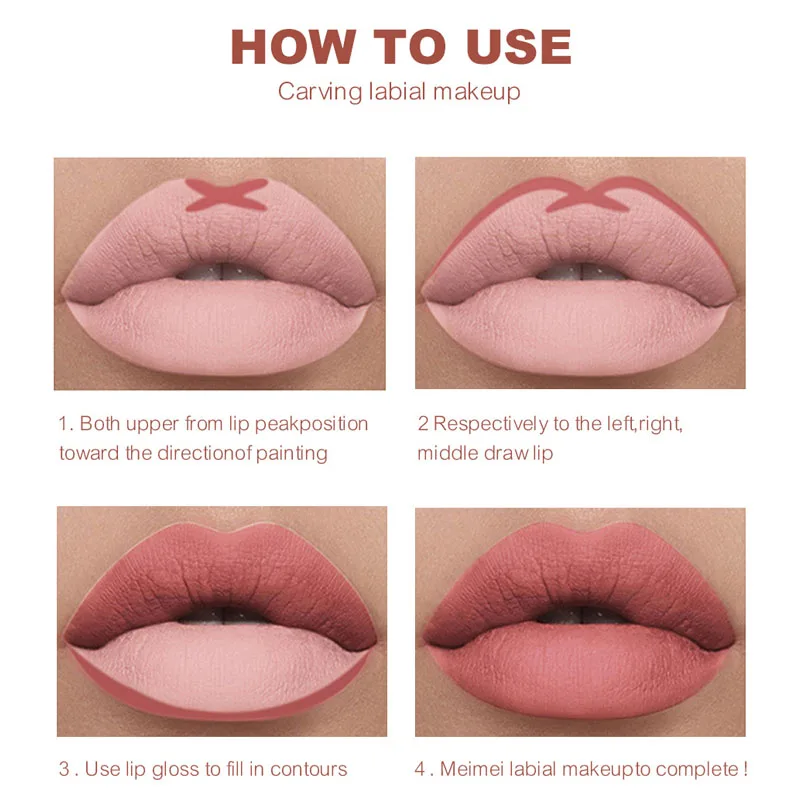 HOW TO USE
Carving labial makeup

1. Both upper from lip peakposition toward the directionof painting

2 Respectively to the left,right, middle draw lip

3 . Use lip gloss to fill in contours

4 . Meimei labial makeupto complete !