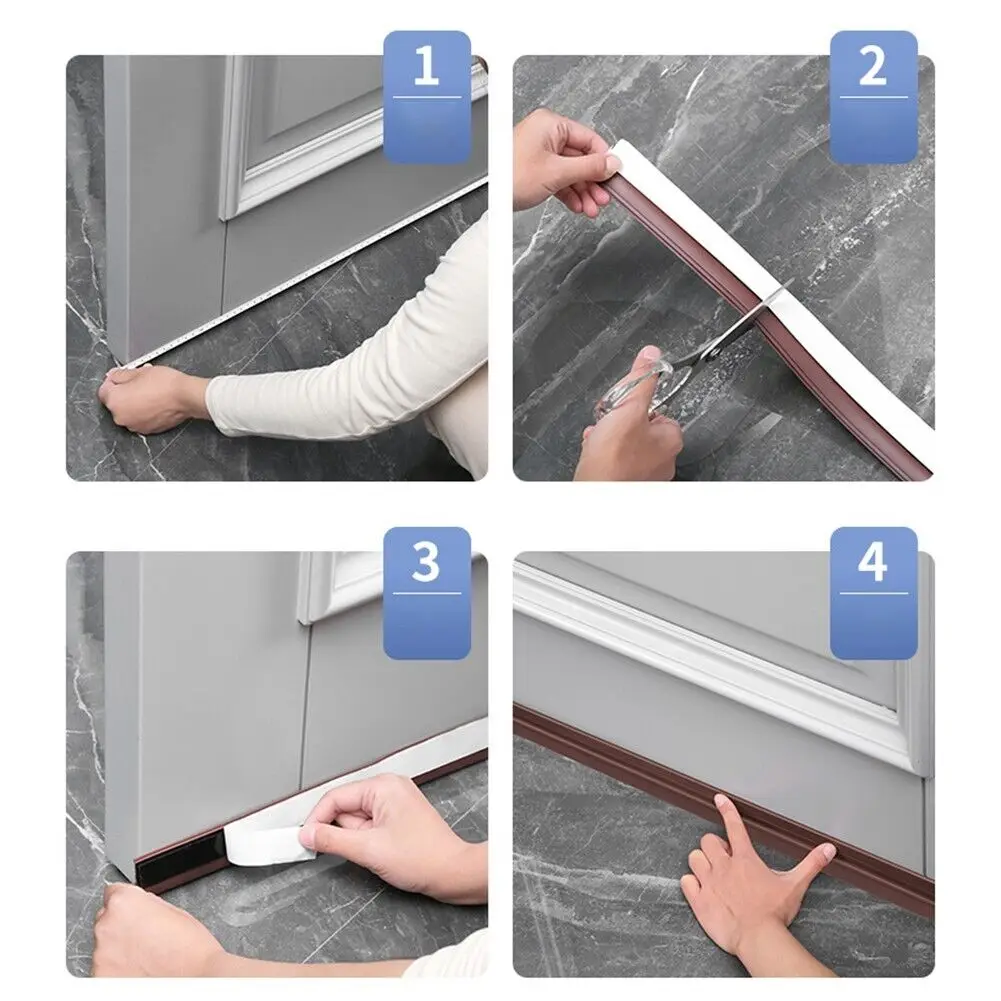 1

2

3

4