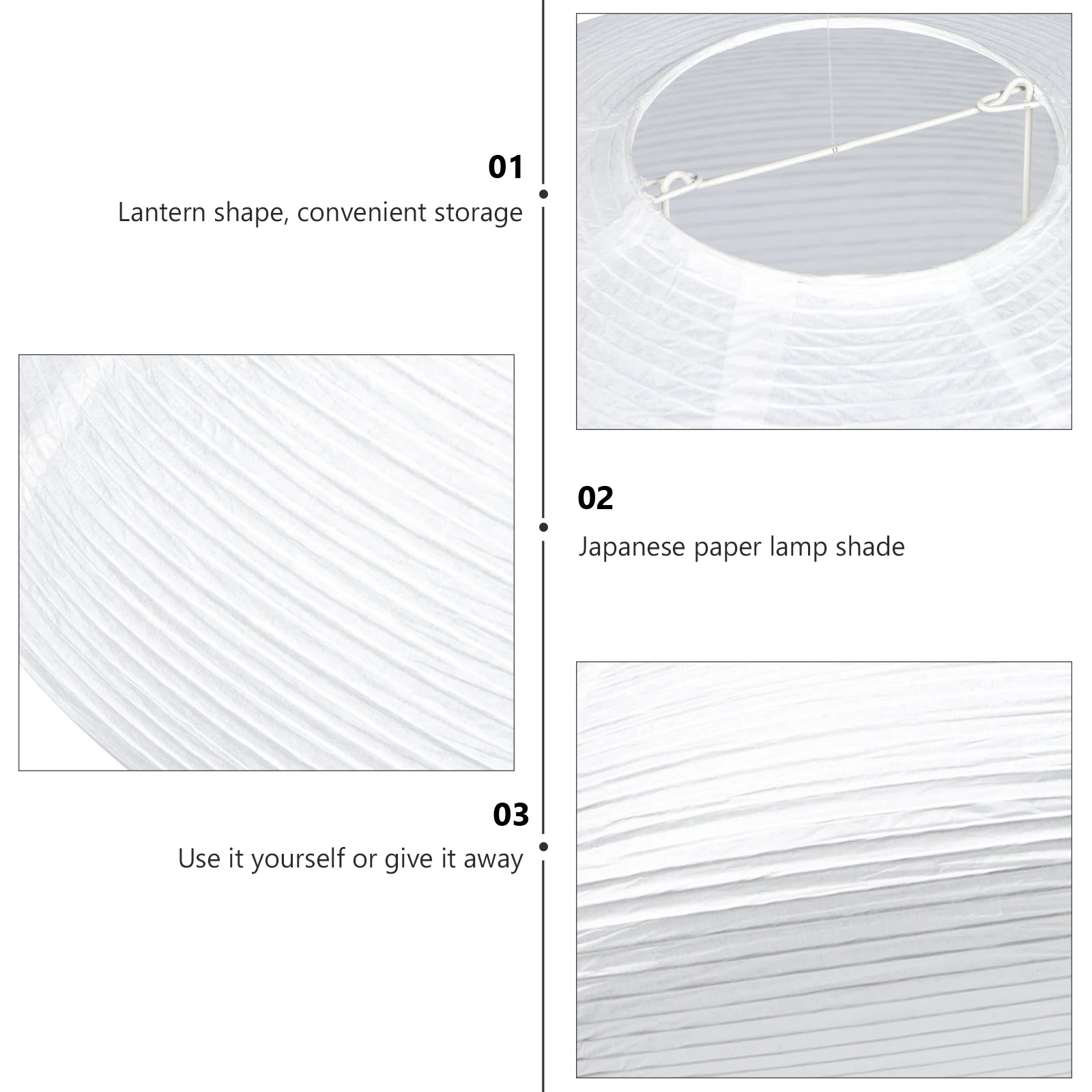 01
Lantern shape, convenient storage

02
Japanese paper lamp shade

03
Use it yourself or give it away