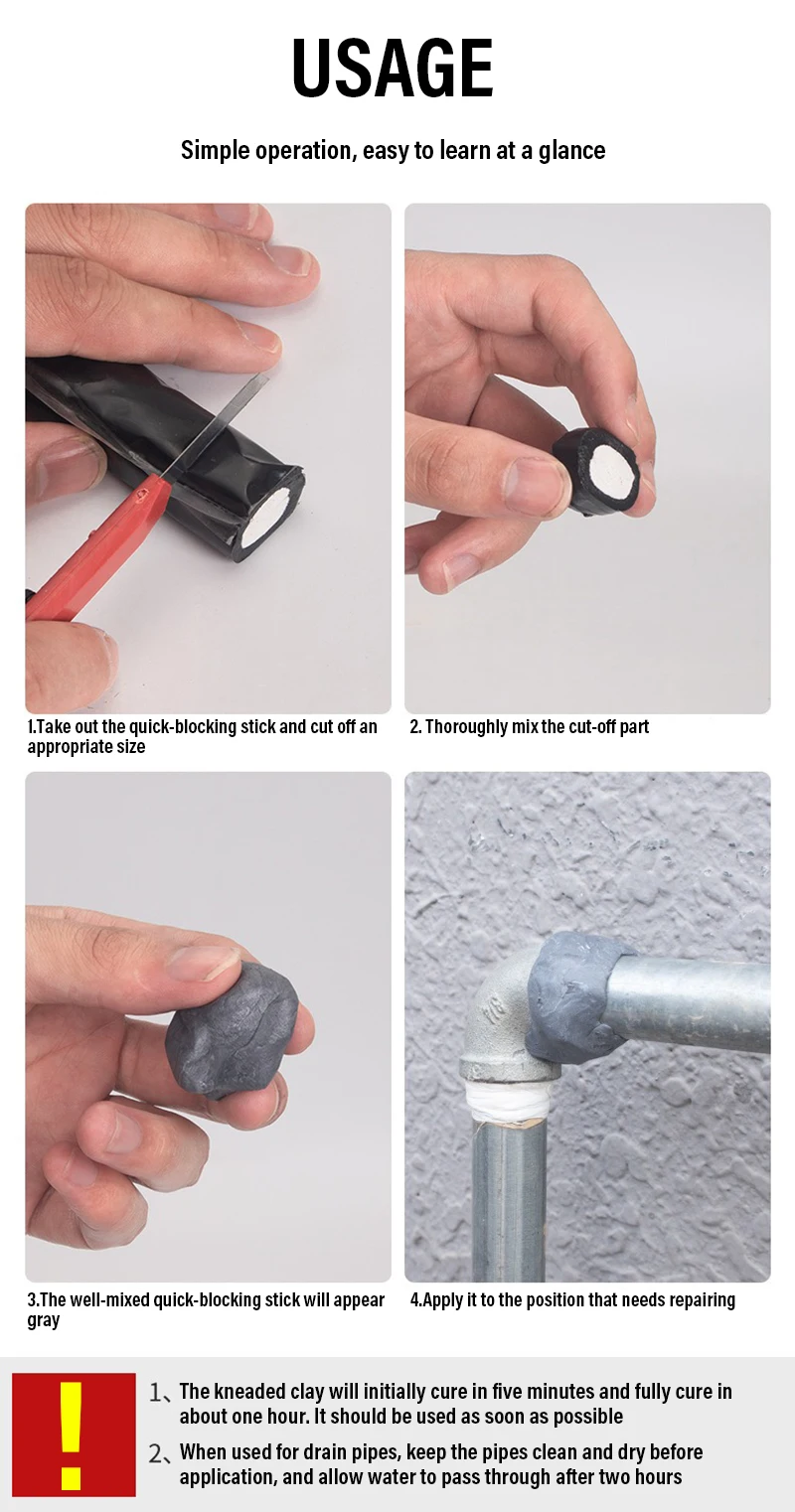 USAGE

Simple operation, easy to learn at a glance

1.Take out the quick-blocking stick and cut off an appropriate size

2. Thoroughly mix the cut-off part

3.The well-mixed quick-blocking stick will appear gray

4.Apply it to the position that needs repairing

!

1、The kneaded clay will initially cure in five minutes and fully cure in about one hour. It should be used as soon as possible

2、When used for drain pipes, keep the pipes clean and dry before application, and allow water to pass through after two hours