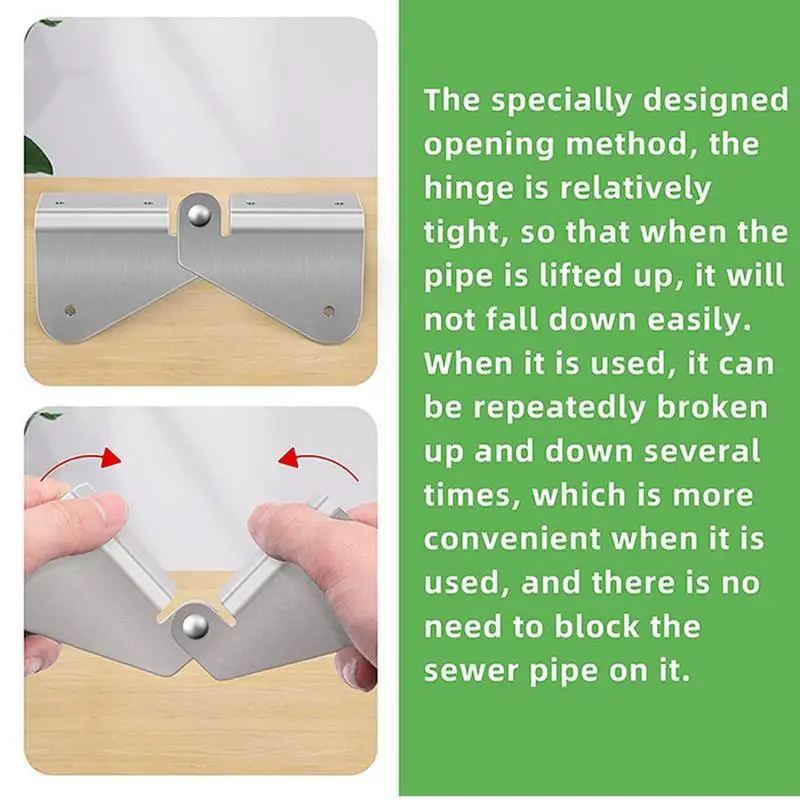 The specially designed opening method, the hinge is relatively tight, so that when the pipe is lifted up, it will not fall down easily. When it is used, it can be repeatedly broken up and down several times, which is more convenient when it is used, and there is no need to block the sewer pipe on it.