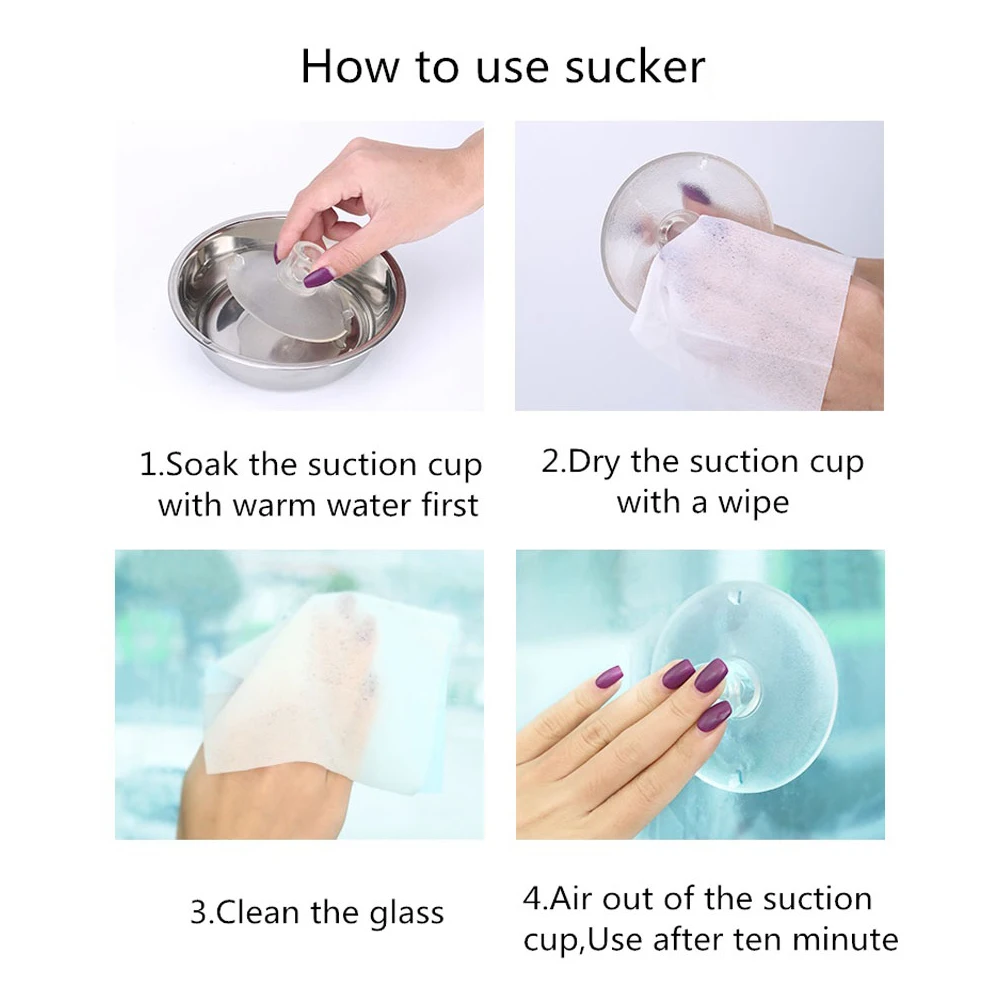 How to use sucker

1.Soak the suction cup with warm water first

2.Dry the suction cup with a wipe

3.Clean the glass

4.Air out of the suction cup,Use after ten minute