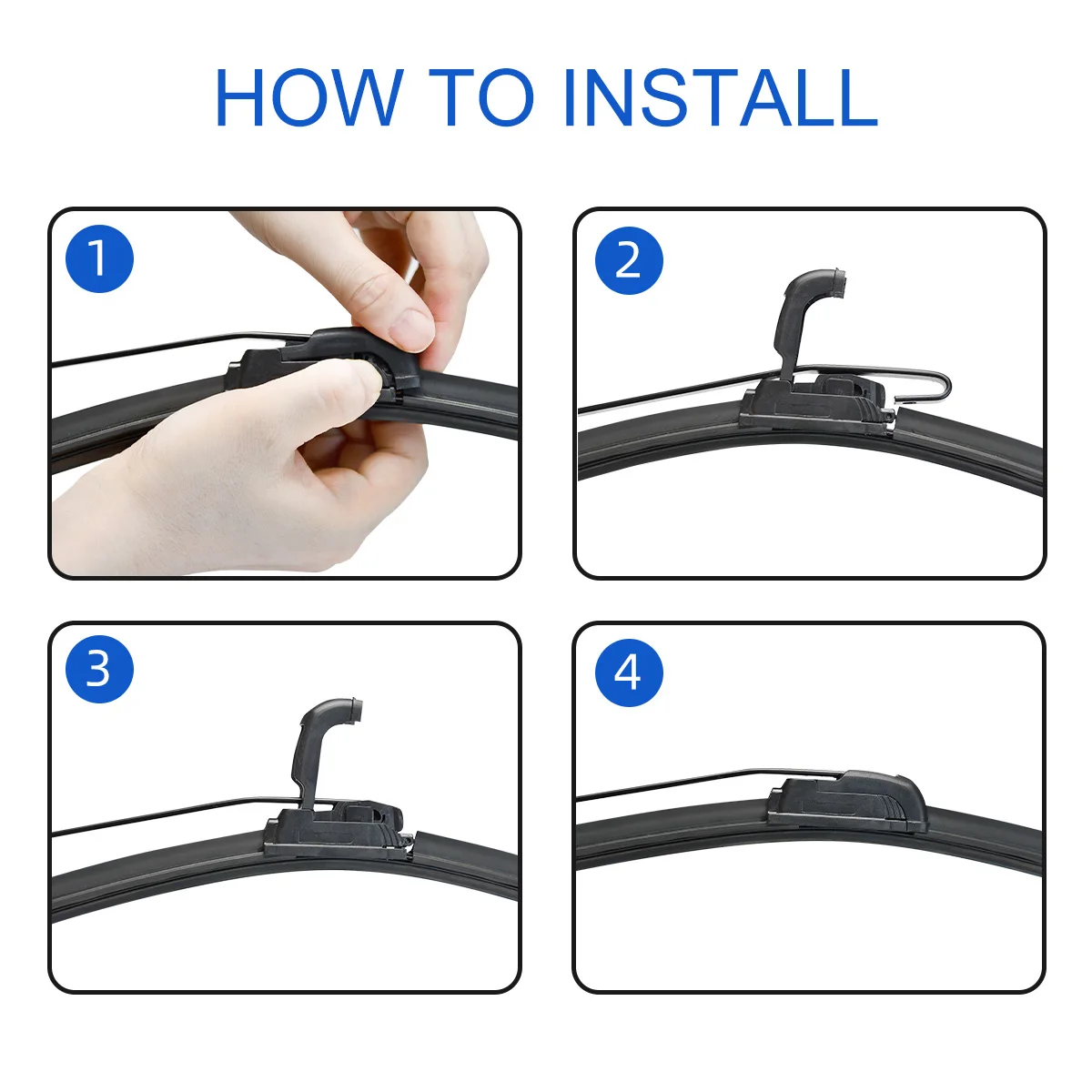 HOW TO INSTALL

1

2

3

4