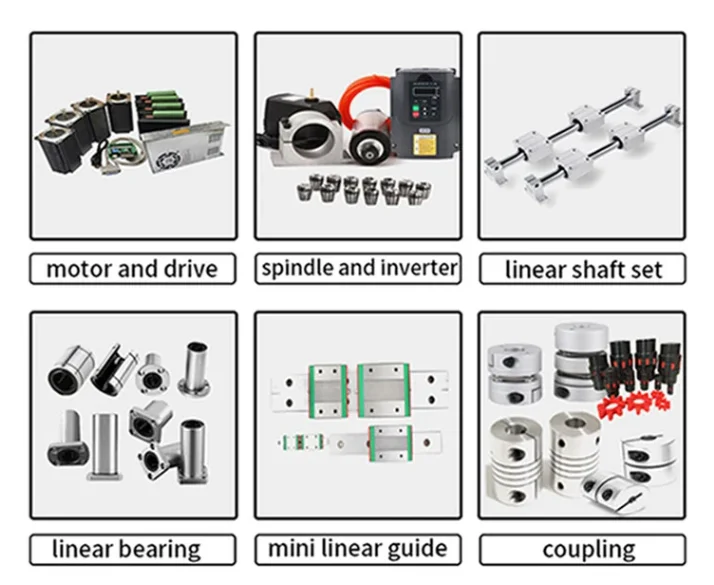 motor and drive

spindle and inverter

linear shaft set

linear bearing

mini linear guide

coupling