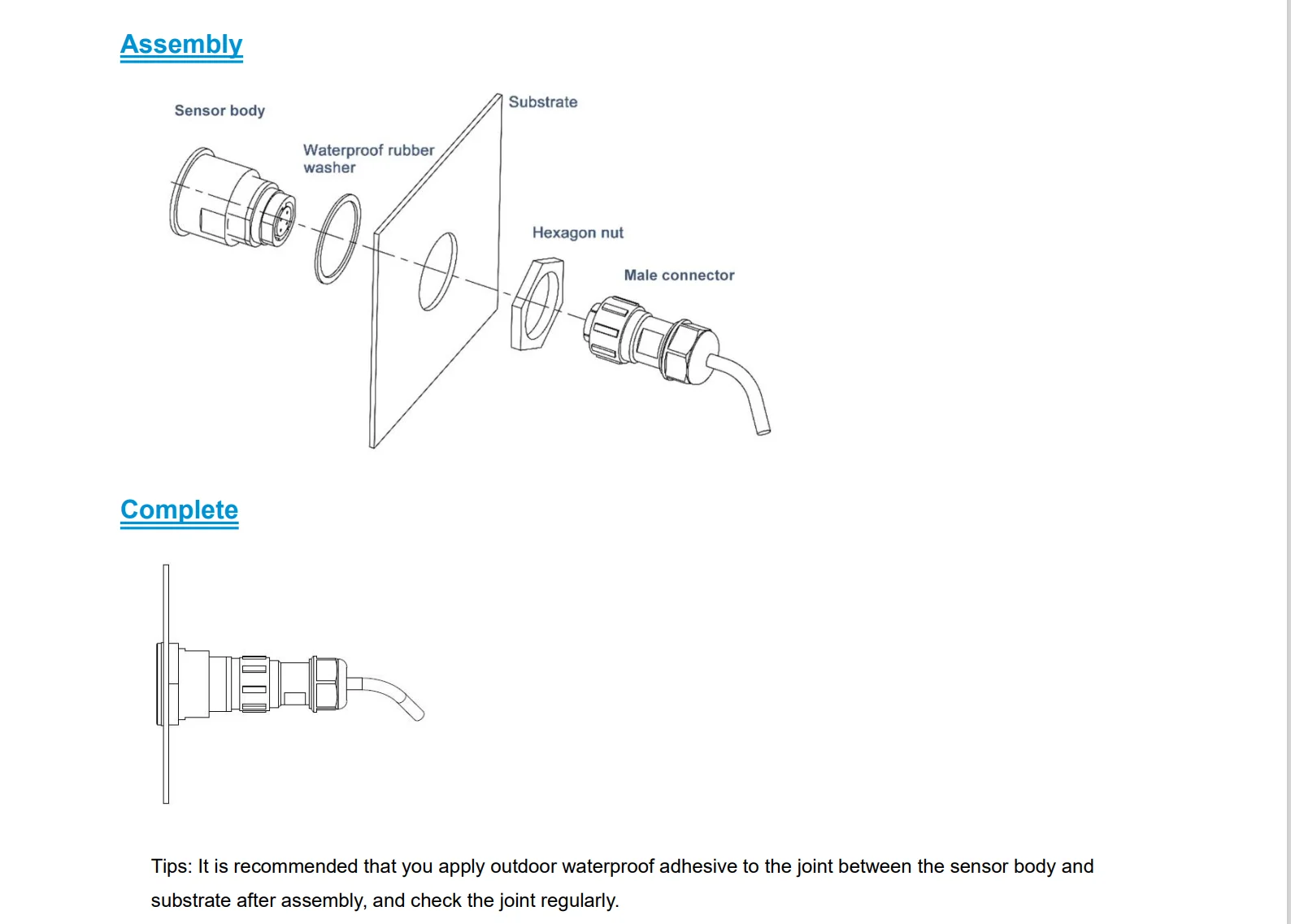 Assembly

Sensor body

Waterproof rubber washer

Substrate

Hexagon nut

Male connector

Complete

Tips: It is recommended that you apply outdoor waterproof adhesive to the joint between the sensor body and substrate after assembly, and check the joint regularly.