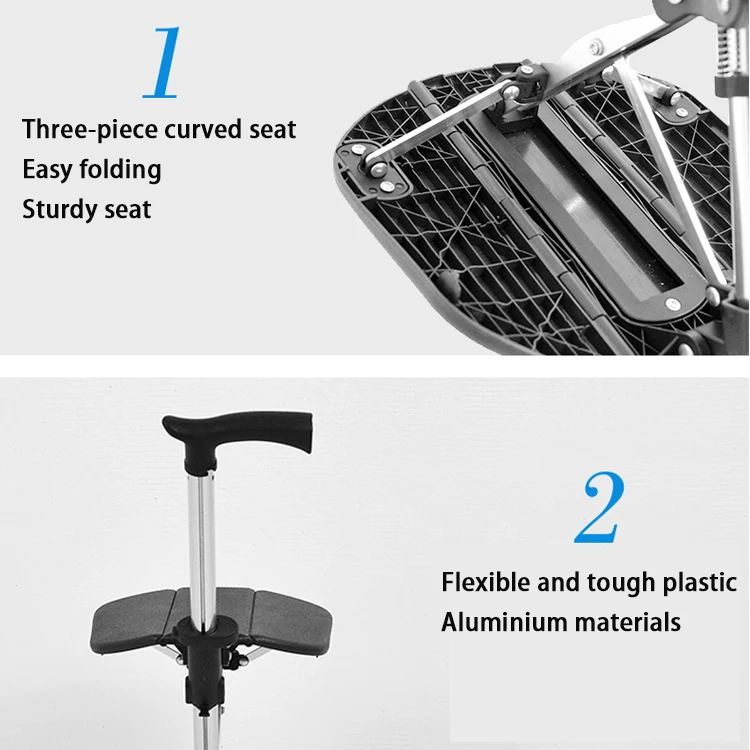 1

Three-piece curved seat
Easy folding
Sturdy seat

2

Flexible and tough plastic
Aluminium materials