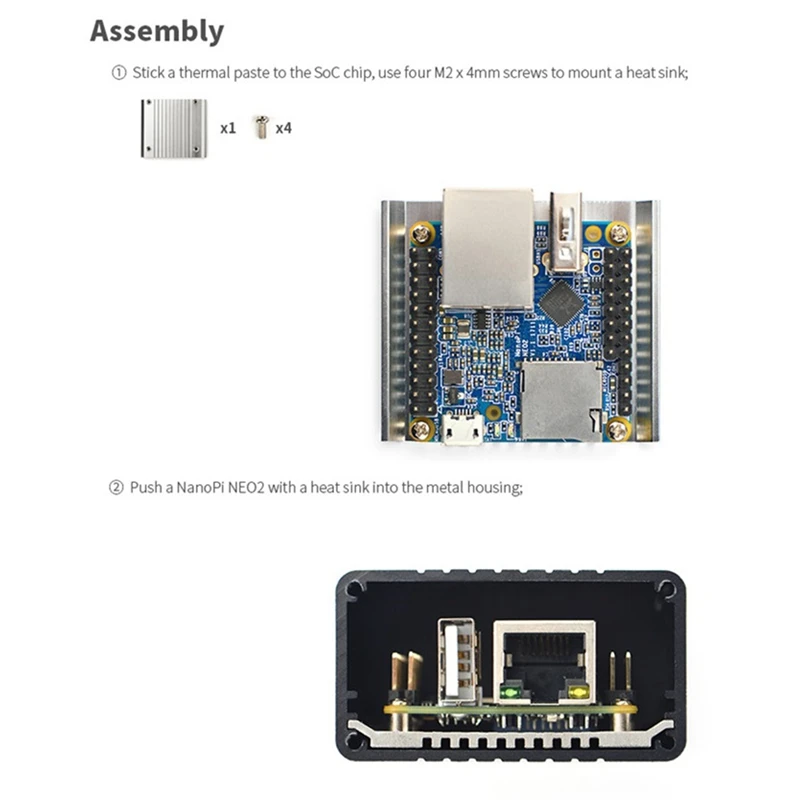 Assembly

① Stick a thermal paste to the SoC chip, use four M2 x 4mm screws to mount a heat sink;

x1 x4

② Push a NanoPi NEO2 with a heat sink into the metal housing;