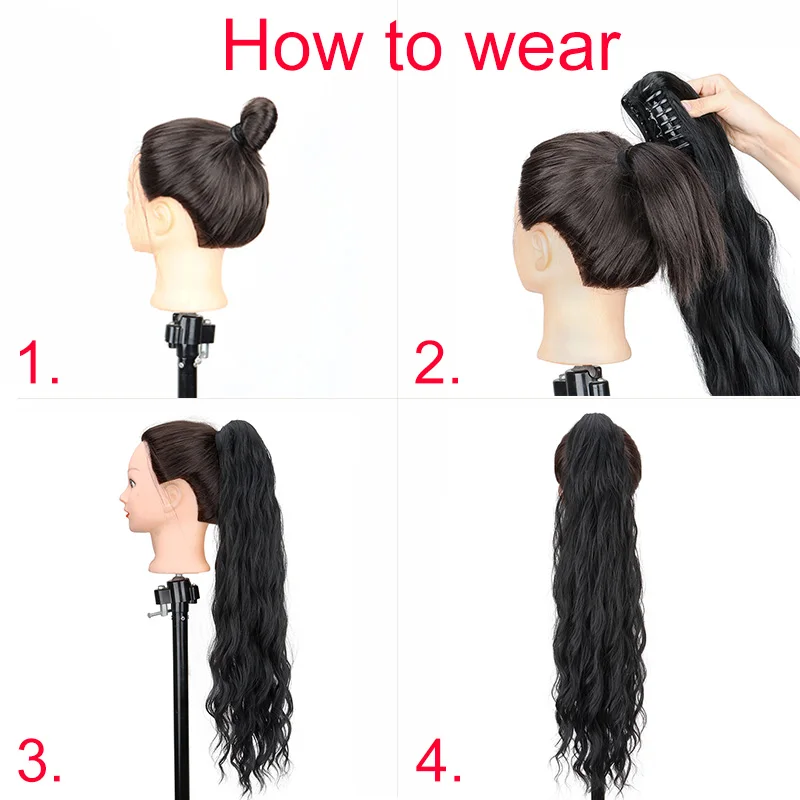 How to wear

1.

2.

3.

4.