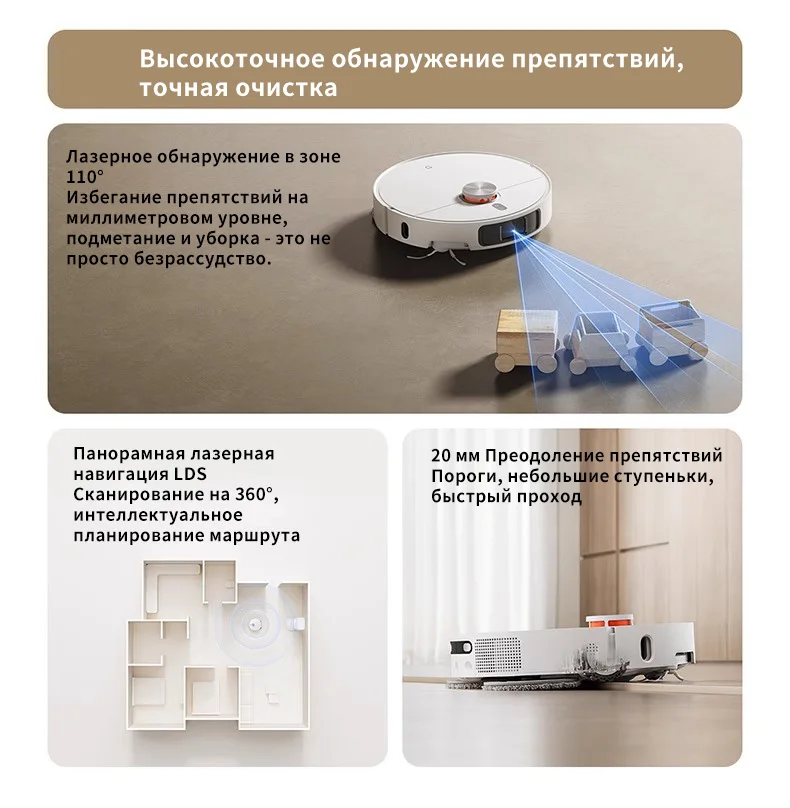 Высокоточное обнаружение препятствий, точная очистка

Лазерное обнаружение в зоне 110°
Избегание препятствий на миллиметровом уровне, подметание и уборка - это не просто безрассудство.

Панорамная лазерная навигация LDS
Сканирование на 360°, интеллектуальное планирование маршрута

20 мм Преодоление препятствий
Пороги, небольшие ступеньки, быстрый проход