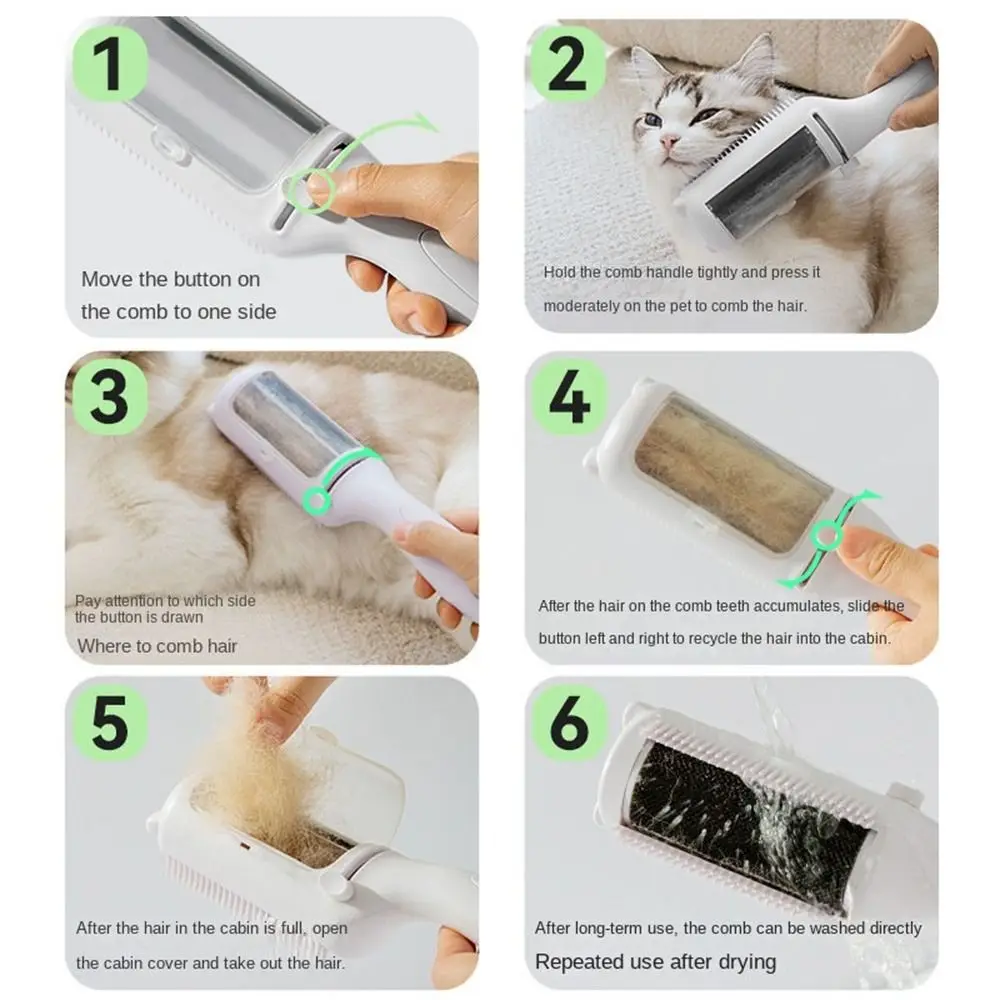 1

Move the button on the comb to one side

2

Hold the comb handle tightly and press it moderately on the pet to comb the hair.

3

Pay attention to which side the button is drawn

Where to comb hair

4

After the hair on the comb teeth accumulates, slide the button left and right to recycle the hair into the cabin.

5

After the hair in the cabin is full, open the cabin cover and take out the hair.

6

After long-term use, the comb can be washed directly

Repeated use after drying