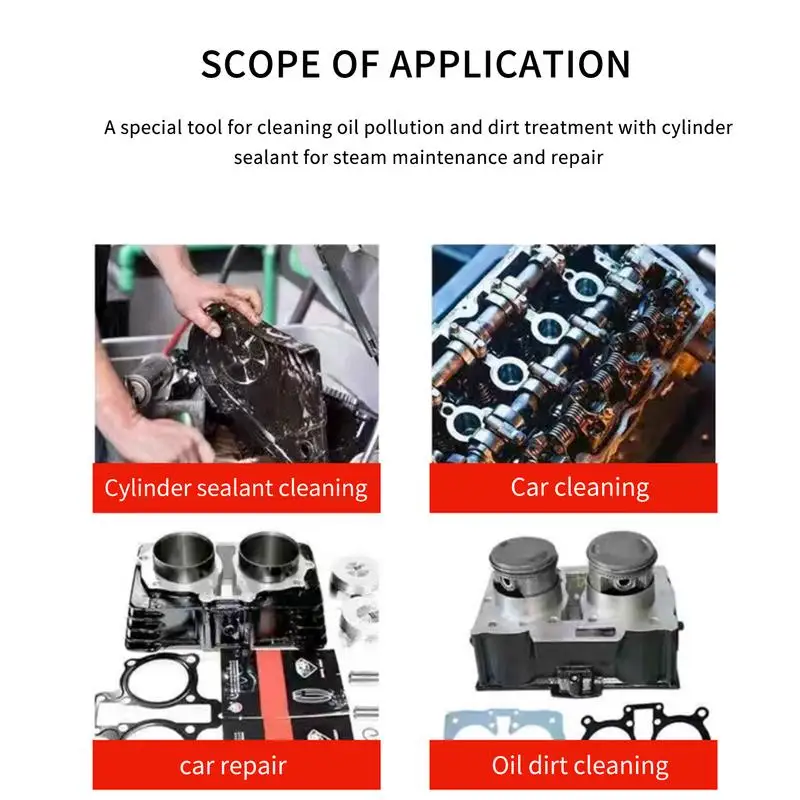 SCOPE OF APPLICATION

A special tool for cleaning oil pollution and dirt treatment with cylinder sealant for steam maintenance and repair

Cylinder sealant cleaning

Car cleaning

car repair

Oil dirt cleaning