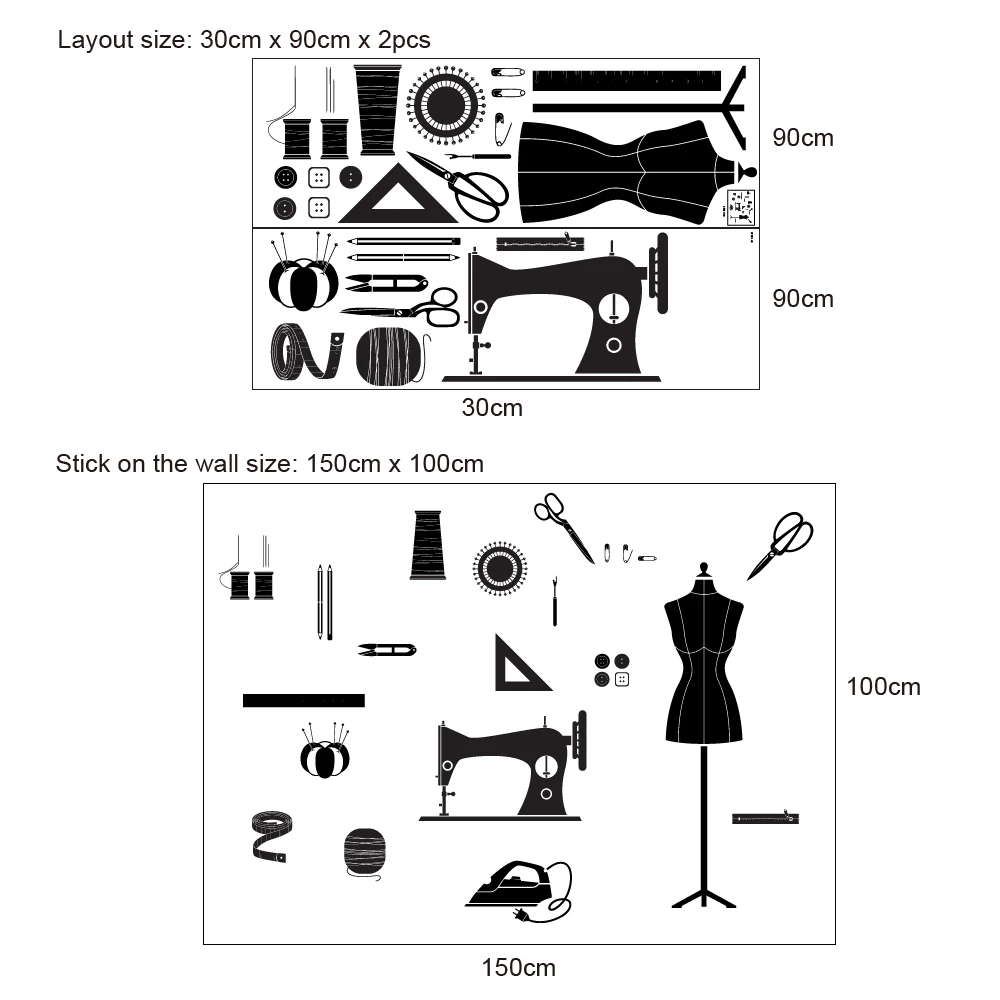 Layout size: 30cm x 90cm x 2pcs

90cm

90cm

30cm

Stick on the wall size: 150cm x 100cm

100cm

150cm