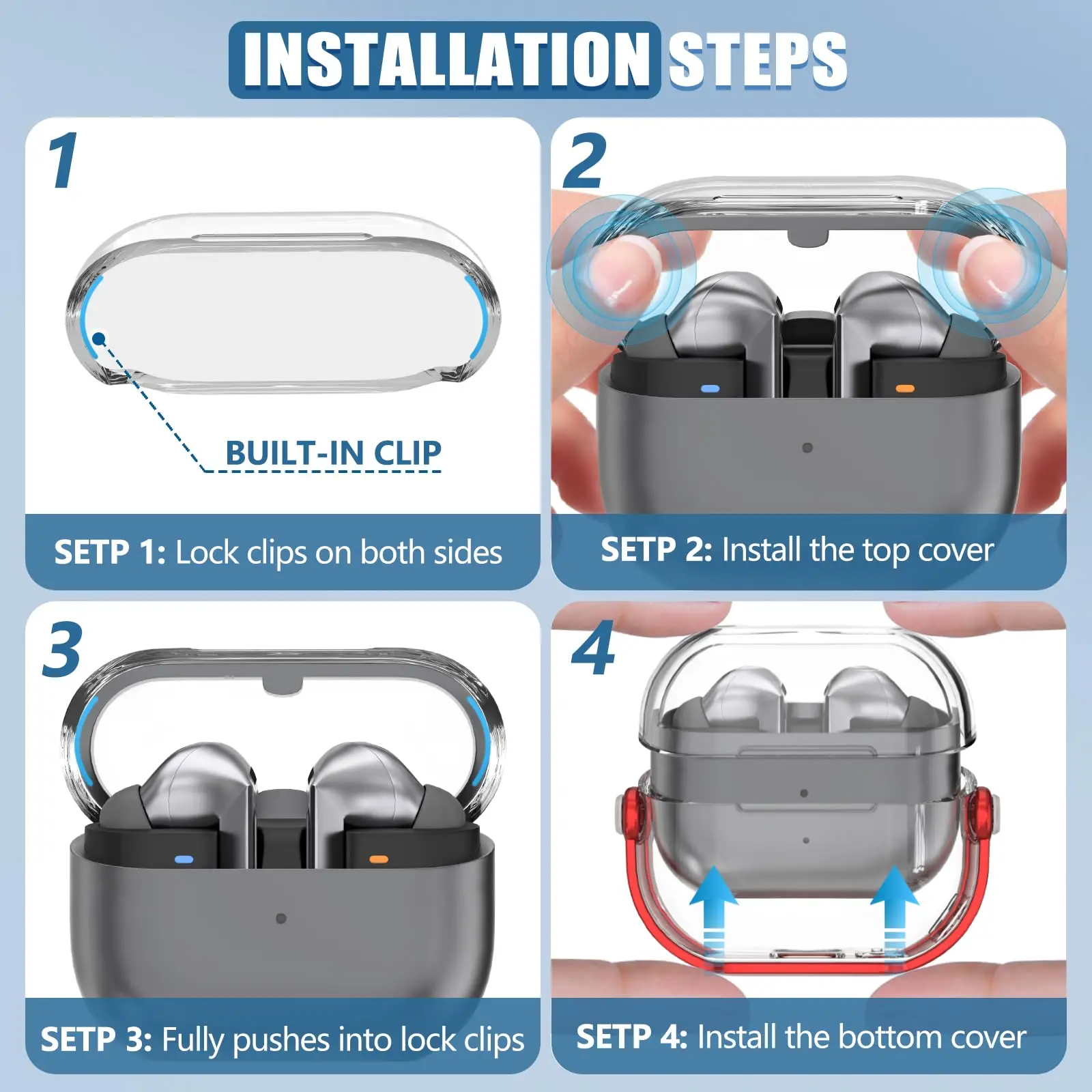 INSTALLATION STEPS

1

BUILT-IN CLIP

SETP 1: Lock clips on both sides

2

SETP 2: Install the top cover

3

SETP 3: Fully pushes into lock clips

4

SETP 4: Install the bottom cover