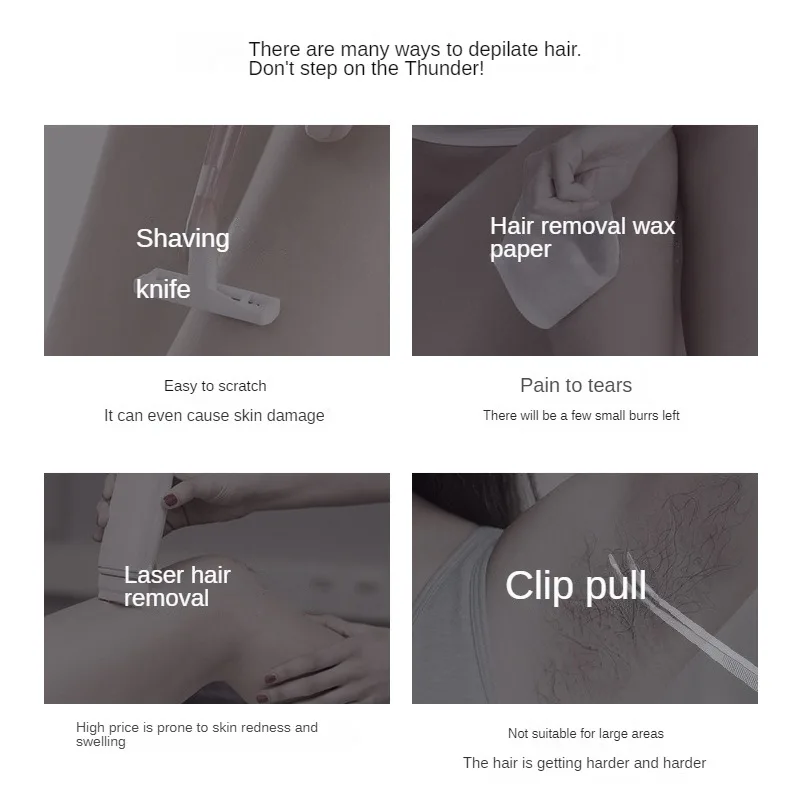 There are many ways to depilate hair.
Don't step on the Thunder!

Shaving

knife

Easy to scratch

It can even cause skin damage

Hair removal wax paper

Pain to tears

There will be a few small burrs left

Laser hair removal

High price is prone to skin redness and swelling

Clip pull

Not suitable for large areas

The hair is getting harder and harder