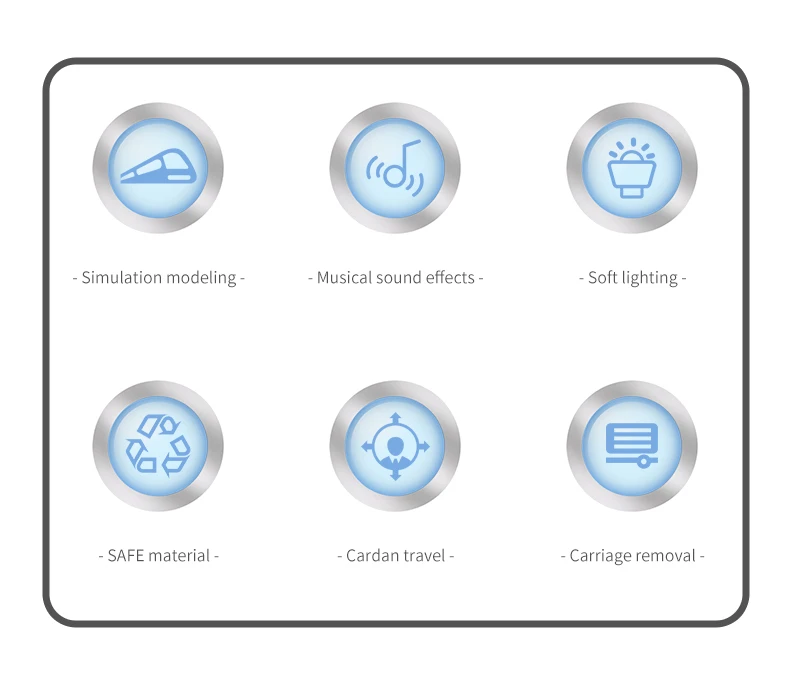 - Simulation modeling -

- Musical sound effects -

- Soft lighting -

- SAFE material -

- Cardan travel -

- Carriage removal -