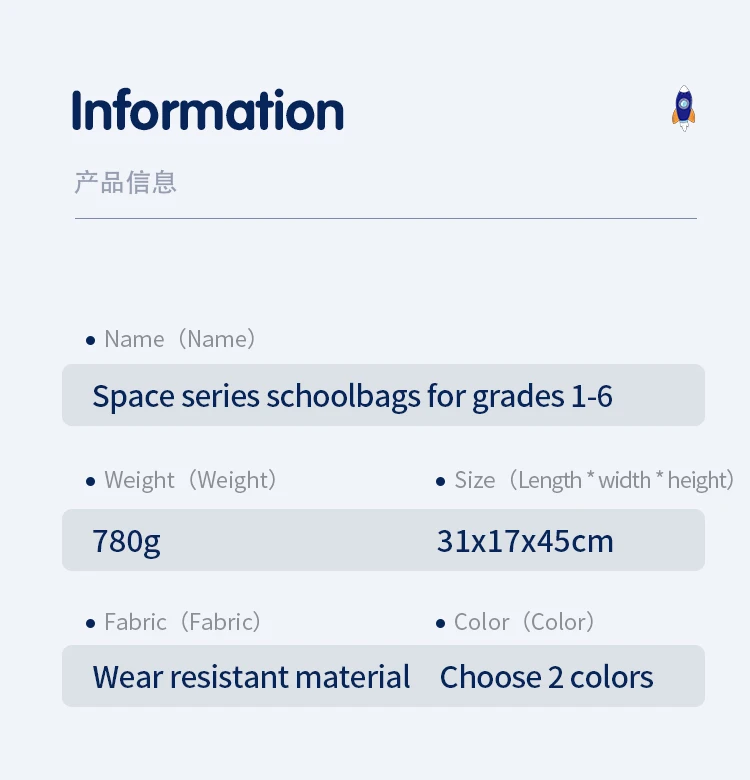 Information

产品信息

• Name（Name）

Space series schoolbags for grades 1-6

• Weight（Weight）

780g

• Size（Length * width * height）

31x17x45cm

• Fabric（Fabric）

Wear resistant material

• Color（Color）

Choose 2 colors