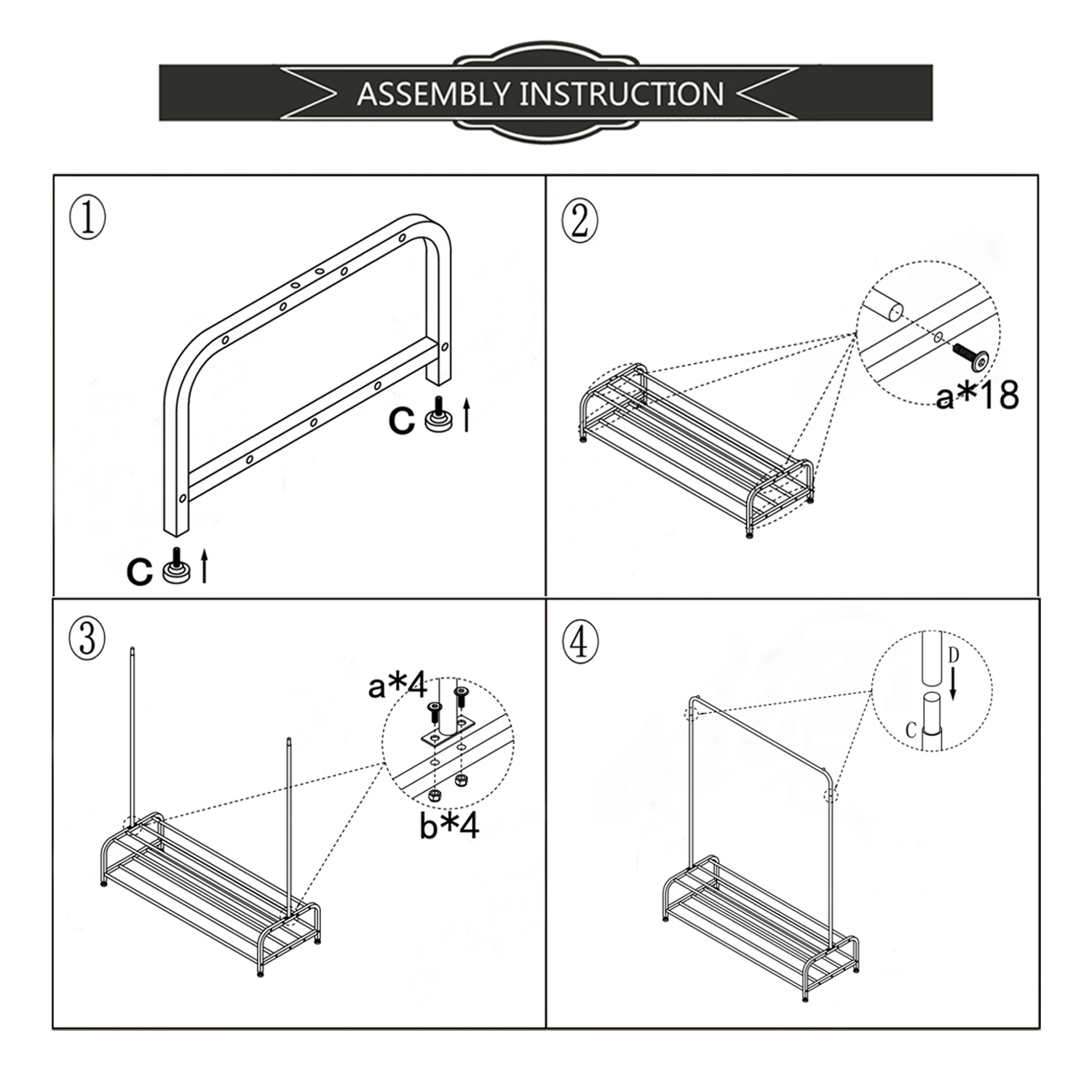 ASSEMBLY INSTRUCTION

①

c

c

②

a*18

③

a*4

b*4

④

D

C