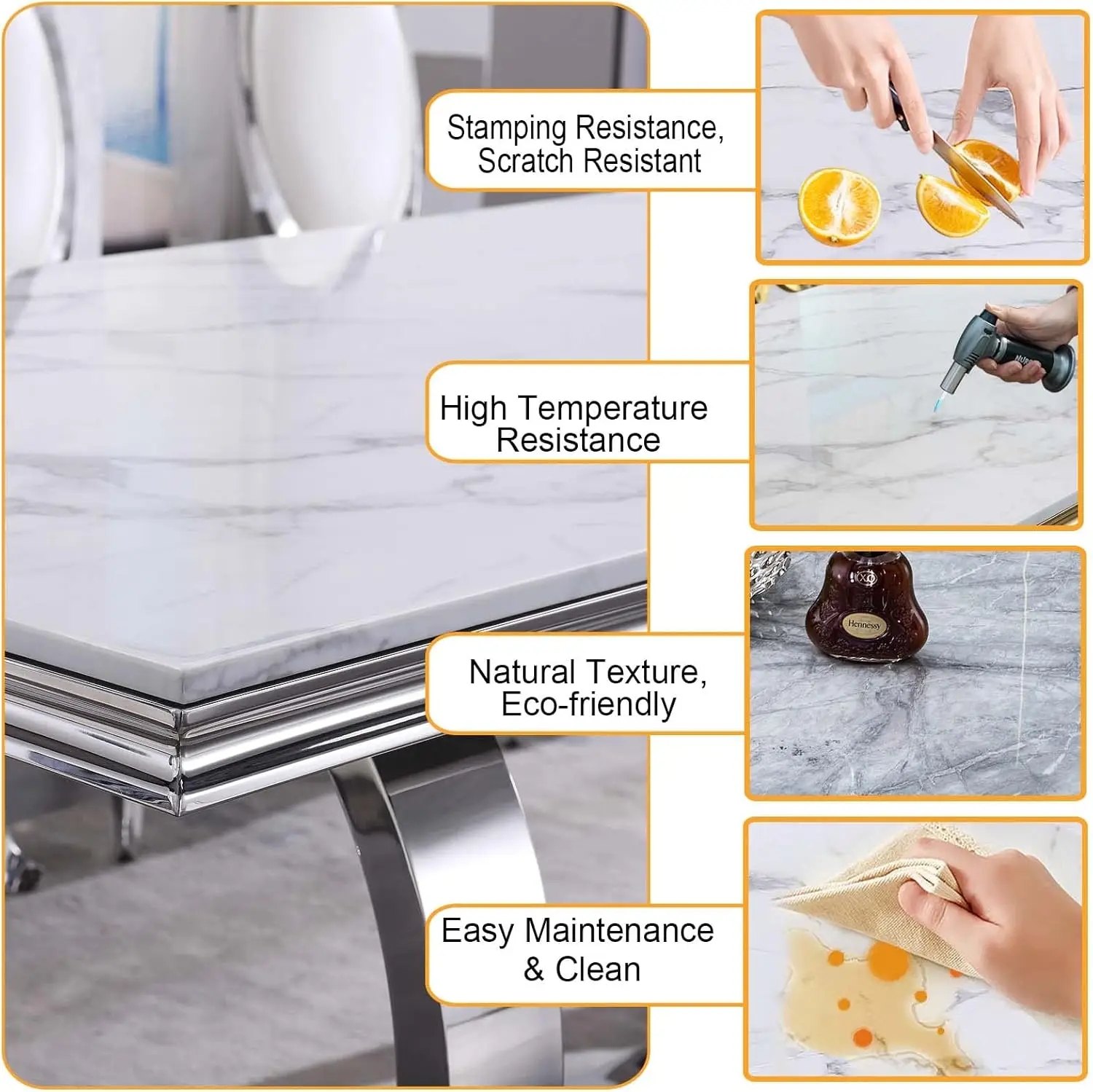 Stamping Resistance, Scratch Resistant

High Temperature Resistance

XO

Hennessy

Natural Texture, Eco-friendly

Easy Maintenance & Clean