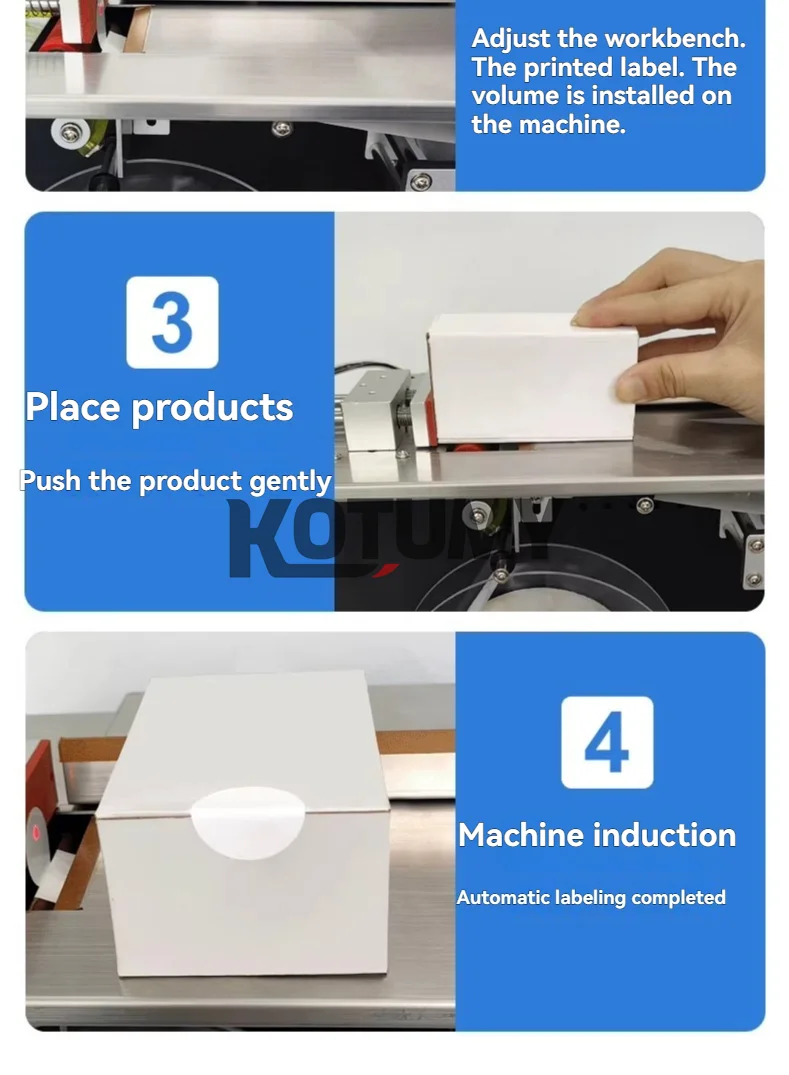 Adjust the workbench. The printed label. The volume is installed on the machine.

3

Place products

Push the product gently

KOTUM

4

Machine induction

Automatic labeling completed