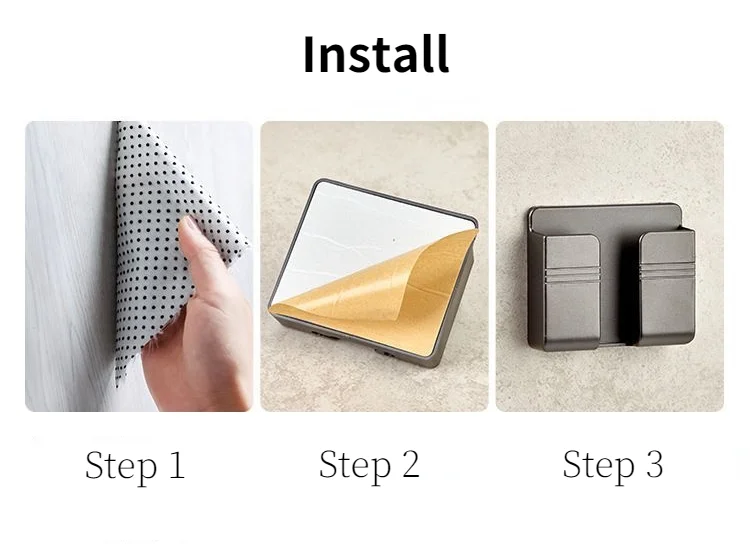 Install

Step 1

Step 2

Step 3