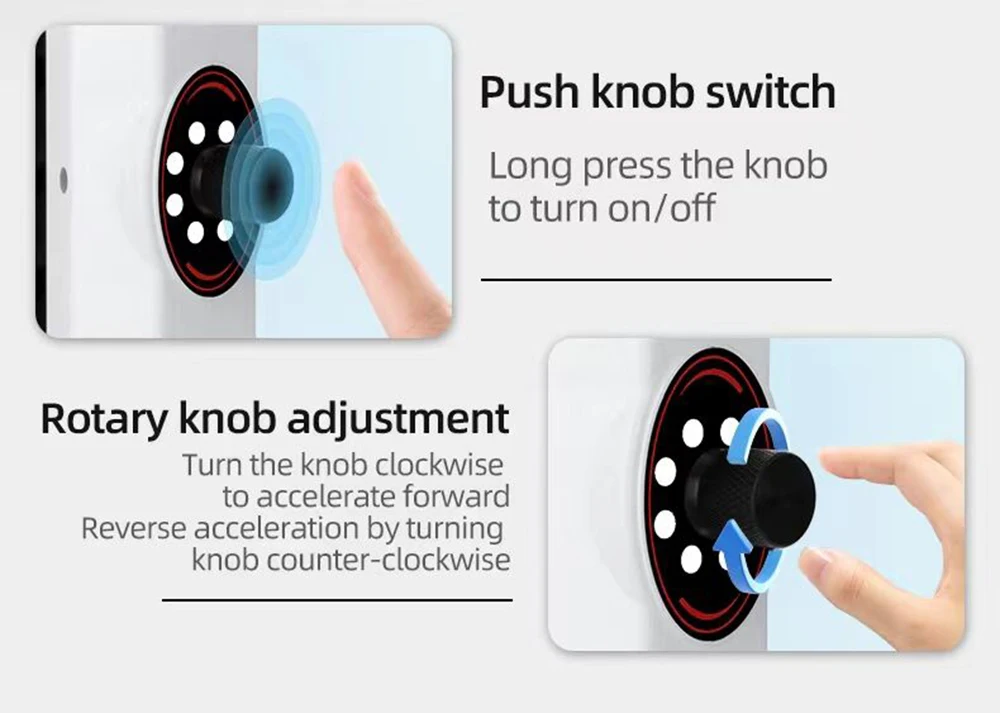 Push knob switch

Long press the knob to turn on/off

Rotary knob adjustment

Turn the knob clockwise to accelerate forward
Reverse acceleration by turning knob counter-clockwise