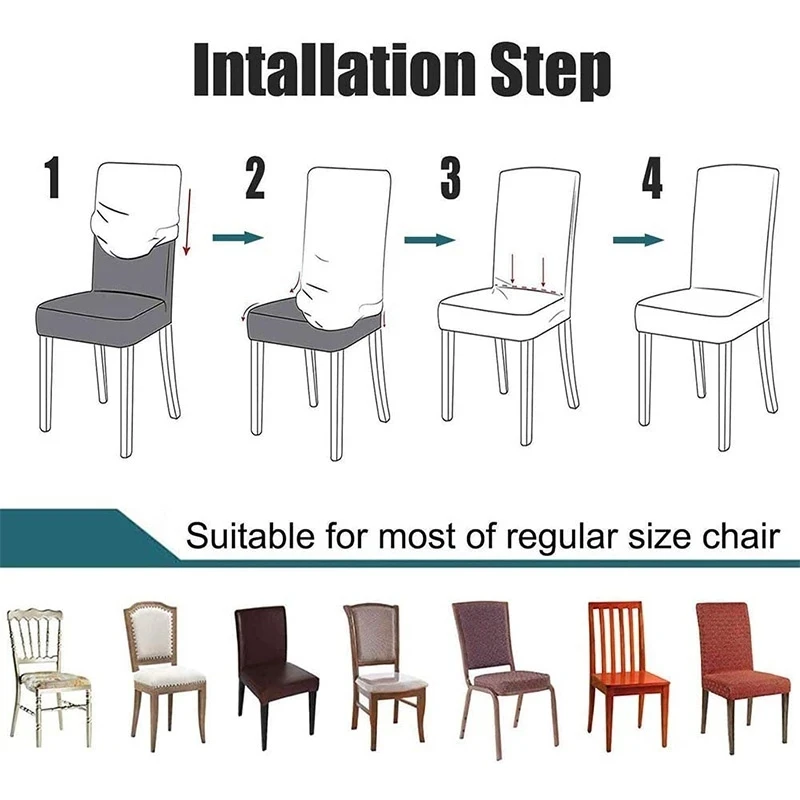 Intallation Step

1

2

3

4

Suitable for most of regular size chair