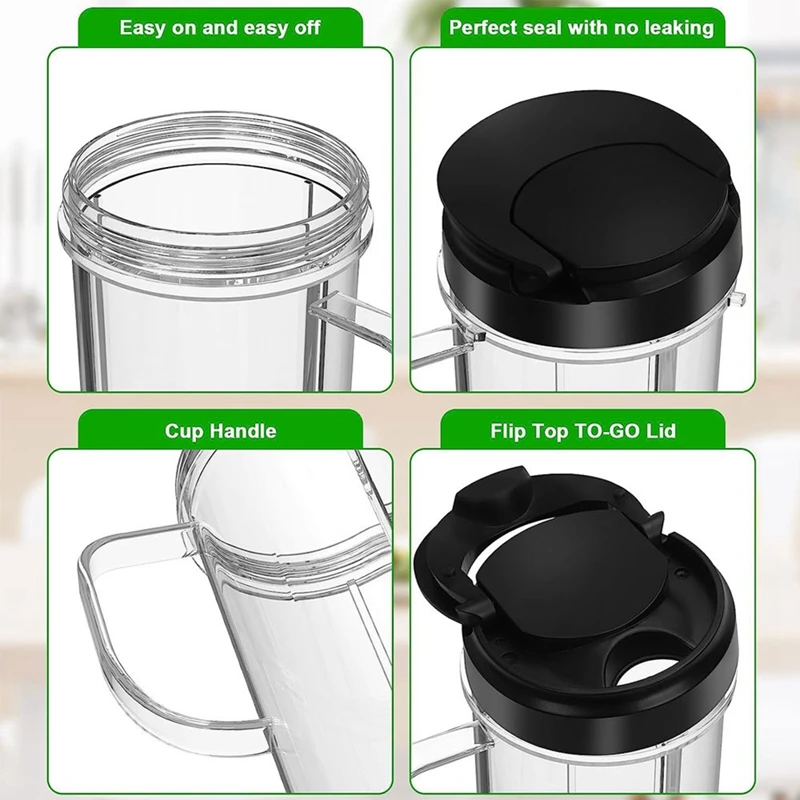 Easy on and easy off

Perfect seal with no leaking

Cup Handle

Flip Top TO-GO Lid