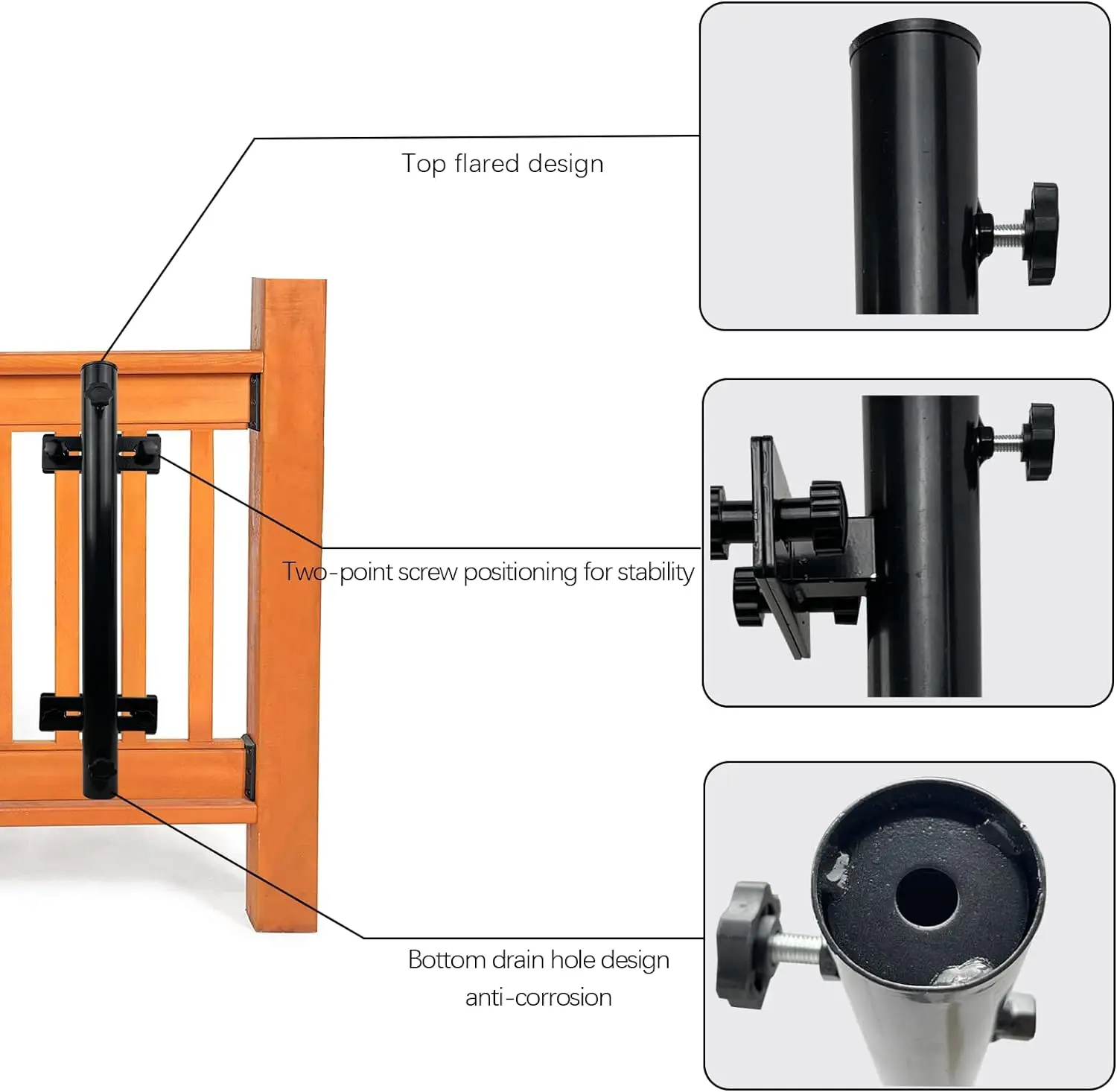 Top flared design

Two-point screw positioning for stability

Bottom drain hole design
anti-corrosion