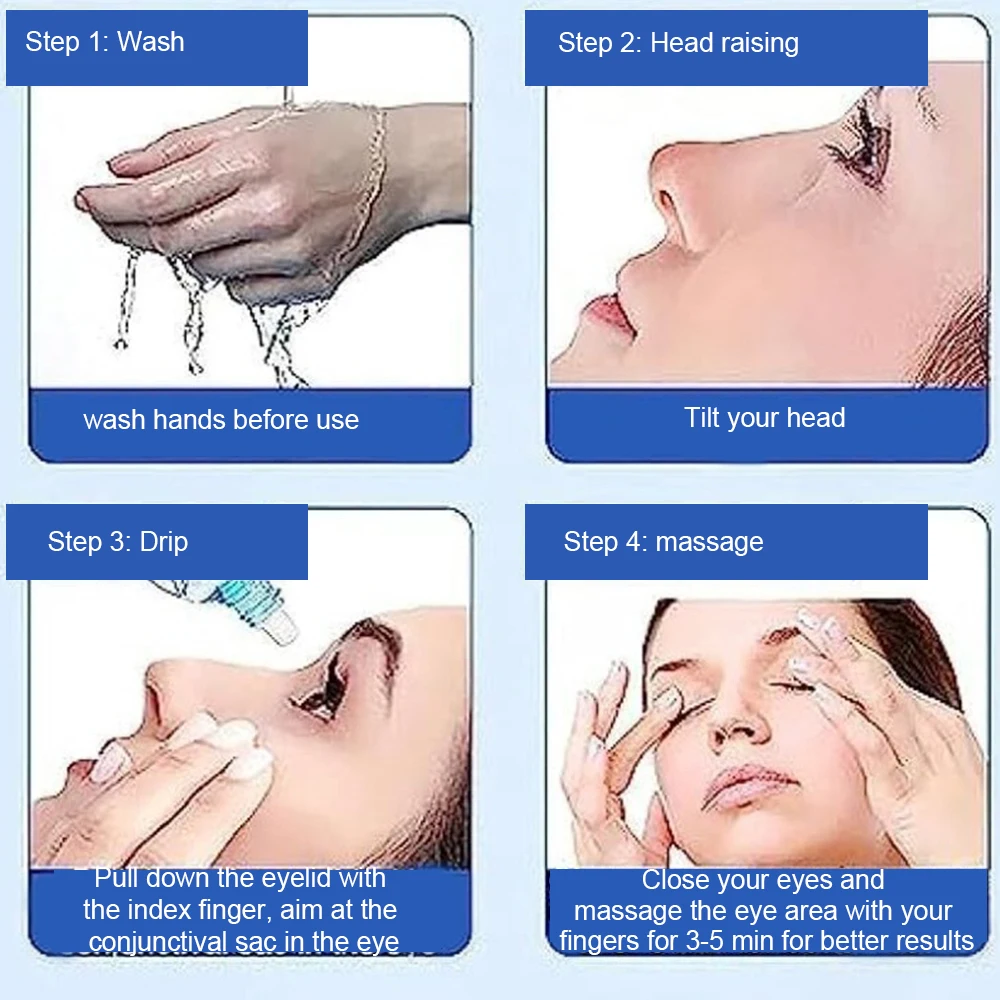 Step 1: Wash

wash hands before use

Step 2: Head raising

Tilt your head

Step 3: Drip

Pull down the eyelid with the index finger, aim at the conjunctival sac in the eye

Step 4: massage

Close your eyes and massage the eye area with your fingers for 3-5 min for better results