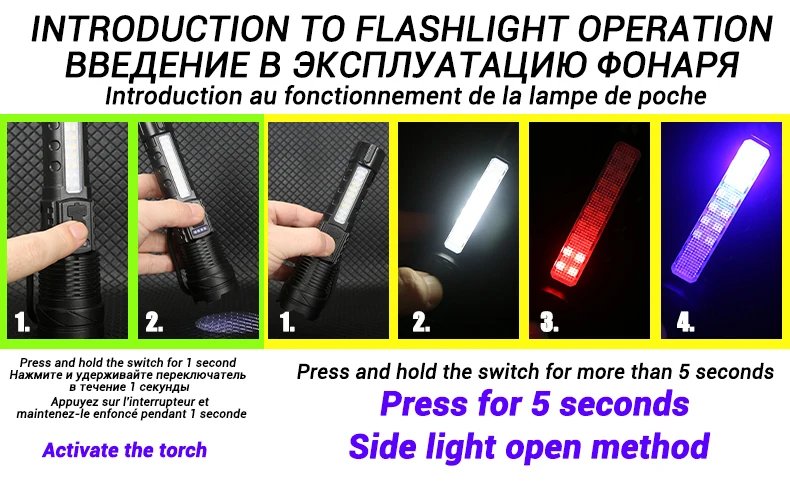 INTRODUCTION TO FLASHLIGHT OPERATION
ВВЕДЕНИЕ В ЭКСПЛУАТАЦИЮ ФОНАРЯ
Introduction au fonctionnement de la lampe de poche

1.
2.
1.
2.
3.
4.

Press and hold the switch for 1 second
Нажмите и удерживайте переключатель в течение 1 секунды
Appuyez sur l'interrupteur et maintenez-le enfoncé pendant 1 seconde

Activate the torch

Press and hold the switch for more than 5 seconds
Press for 5 seconds
Side light open method