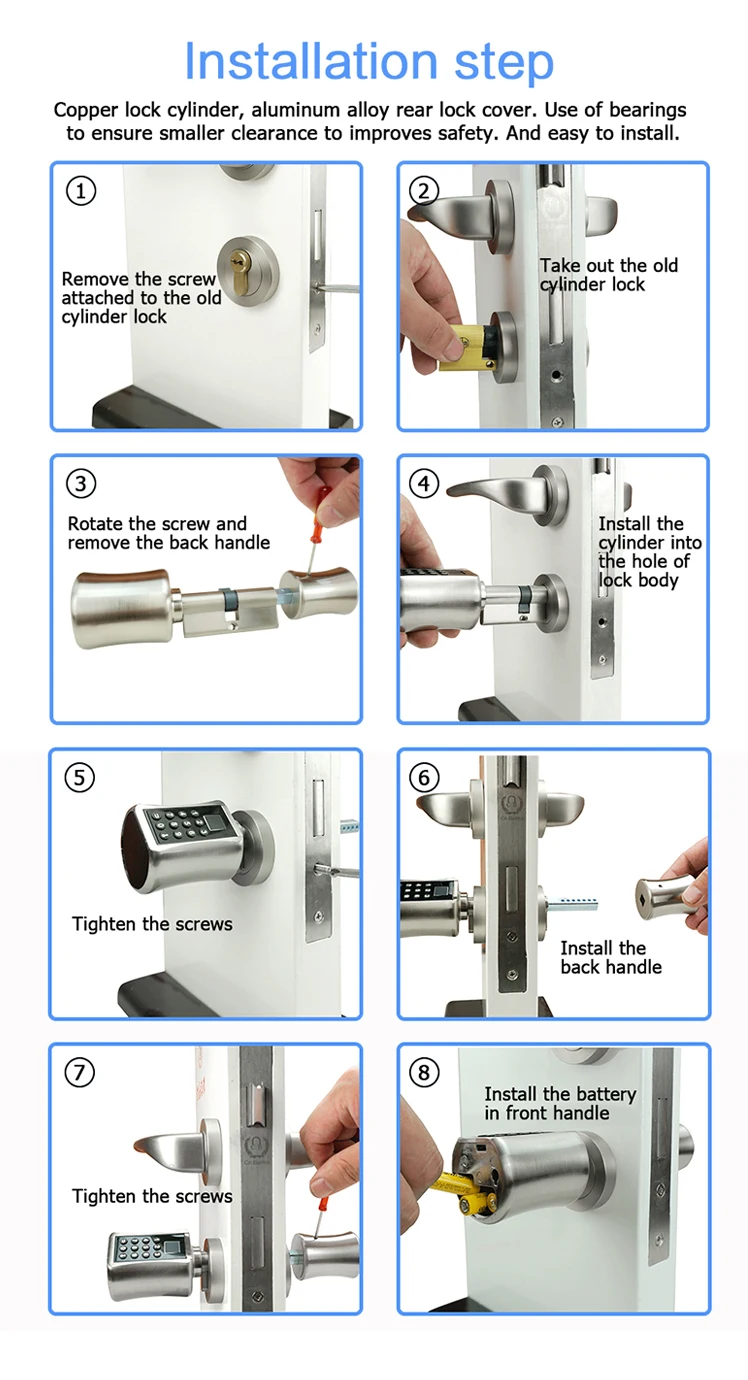 Installation step

Copper lock cylinder, aluminum alloy rear lock cover. Use of bearings to ensure smaller clearance to improves safety. And easy to install.

①
Remove the screw attached to the old cylinder lock

②
Take out the old cylinder lock

③
Rotate the screw and remove the back handle

④
Install the cylinder into the hole of lock body

⑤
Tighten the screws

⑥
Install the back handle

⑦
Tighten the screws

⑧
Install the battery in front handle