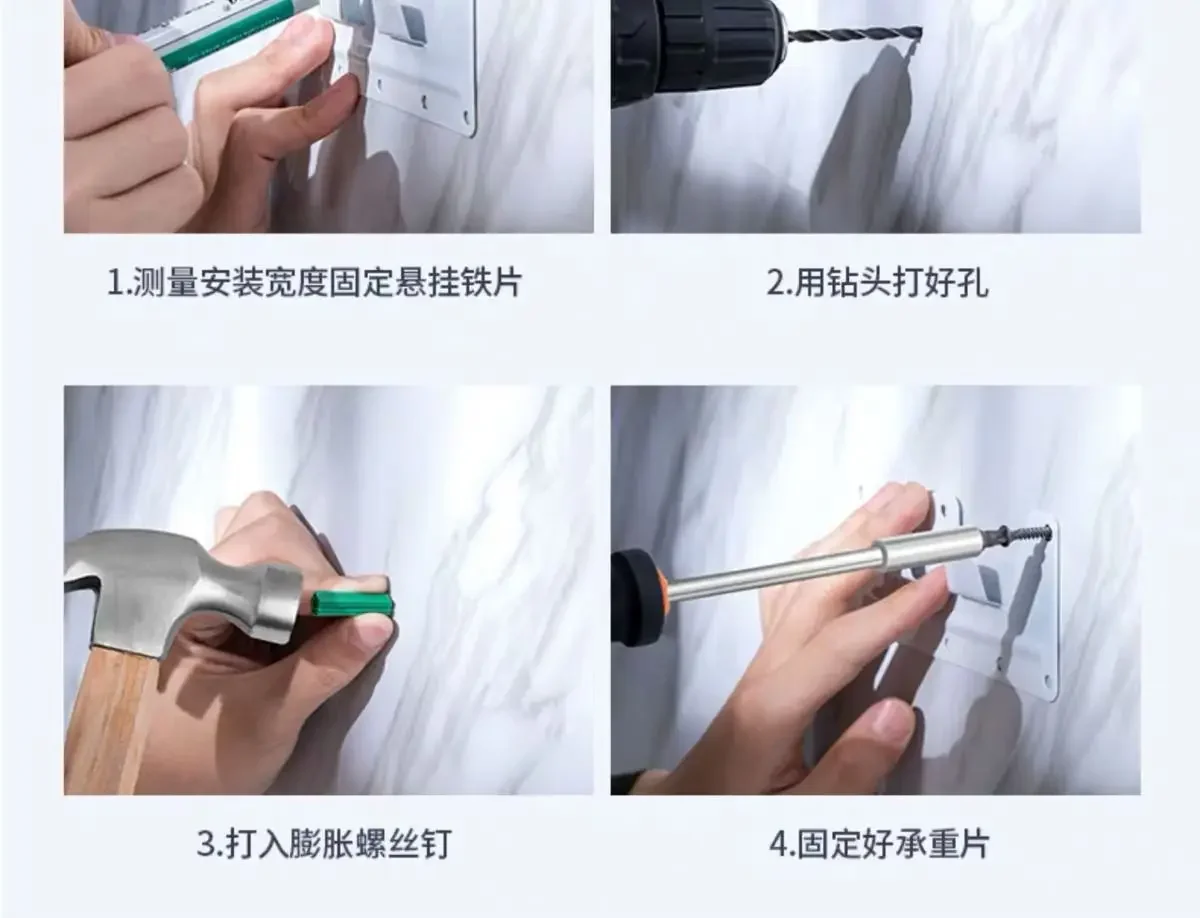 1.测量安装宽度固定悬挂铁片

2.用钻头打好孔

3.打入膨胀螺丝钉

4.固定好承重片