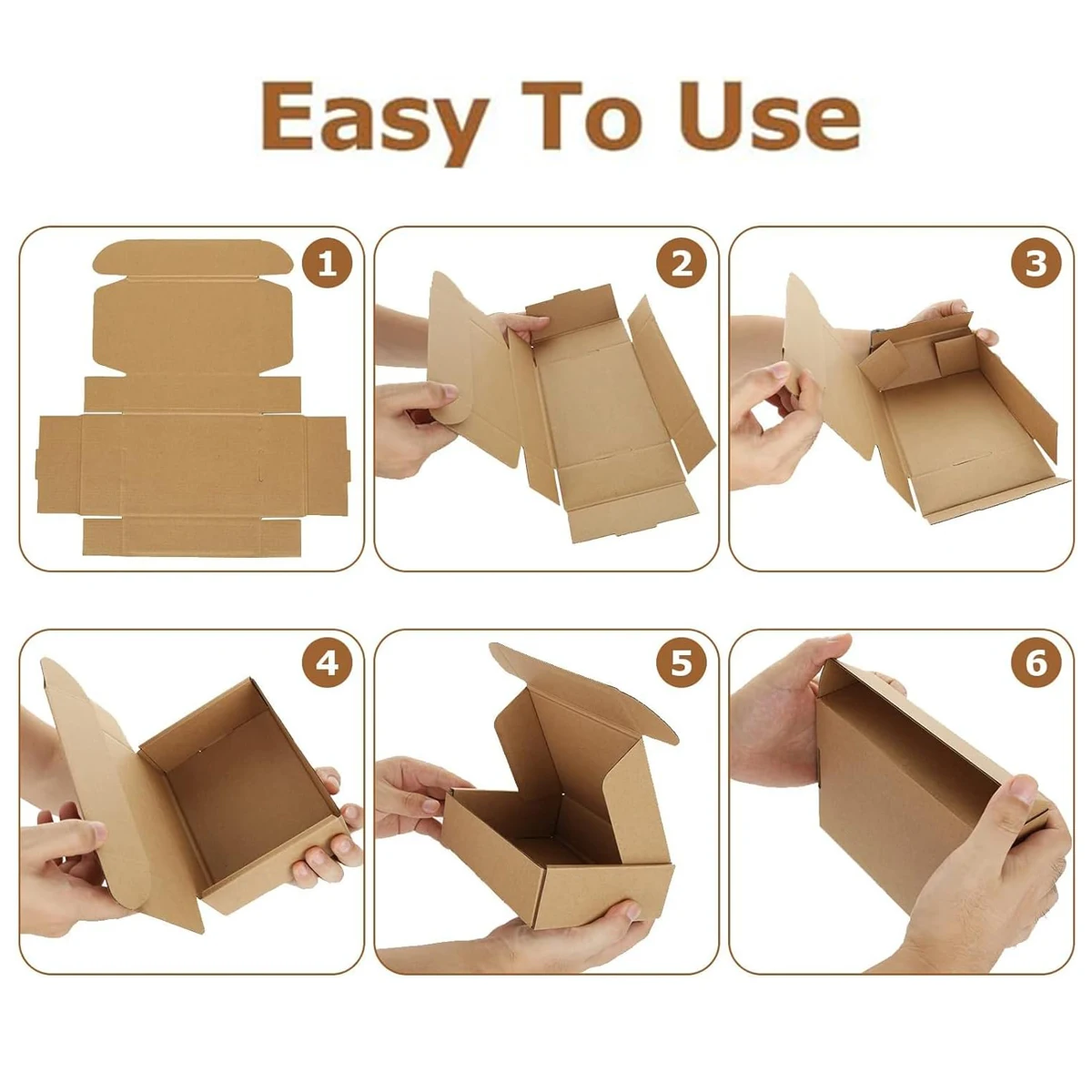 Easy To Use

1

2

3

4

5

6