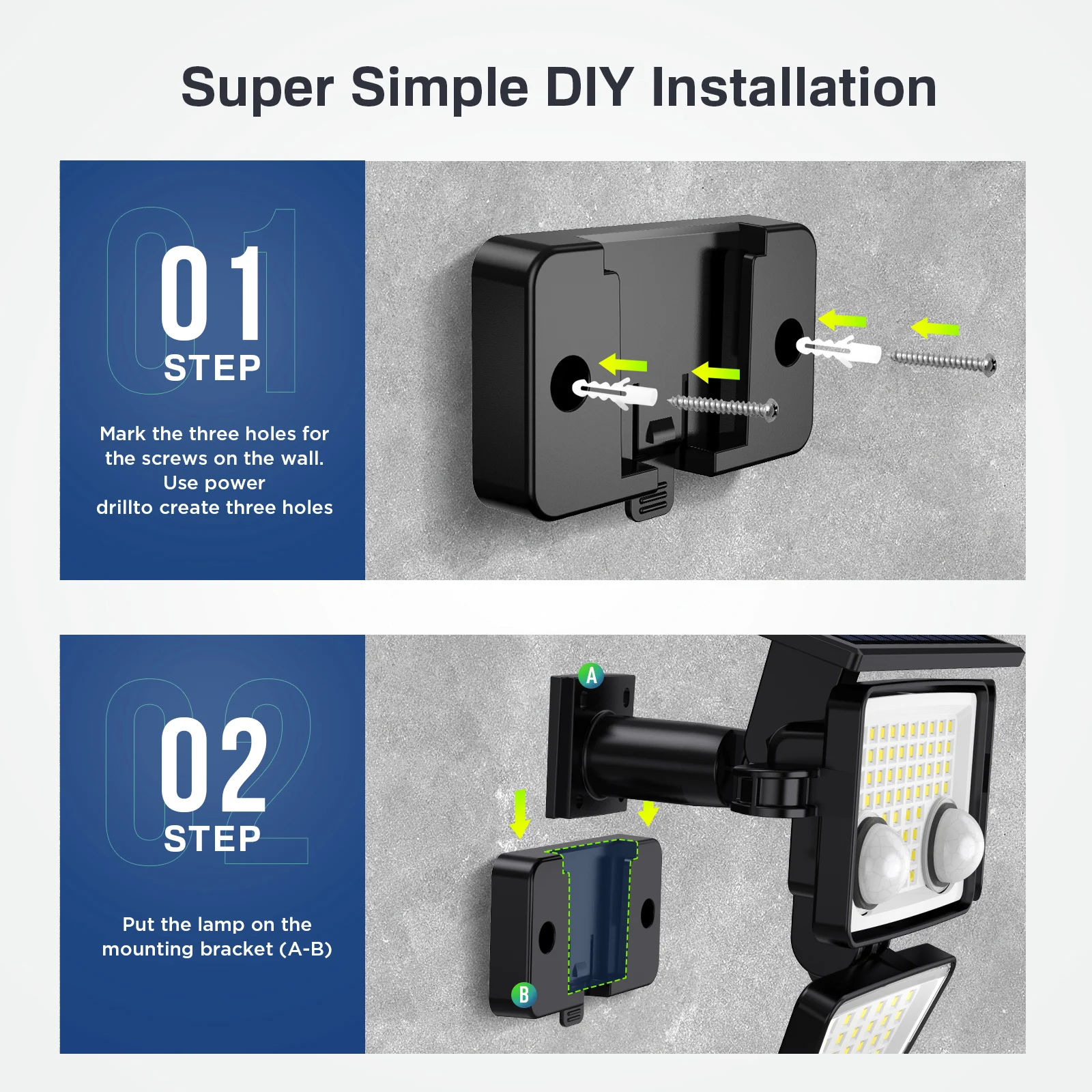 Super Simple DIY Installation

01
STEP

Mark the three holes for the screws on the wall. Use power drillto create three holes

02
STEP

Put the lamp on the mounting bracket (A-B)

A

B