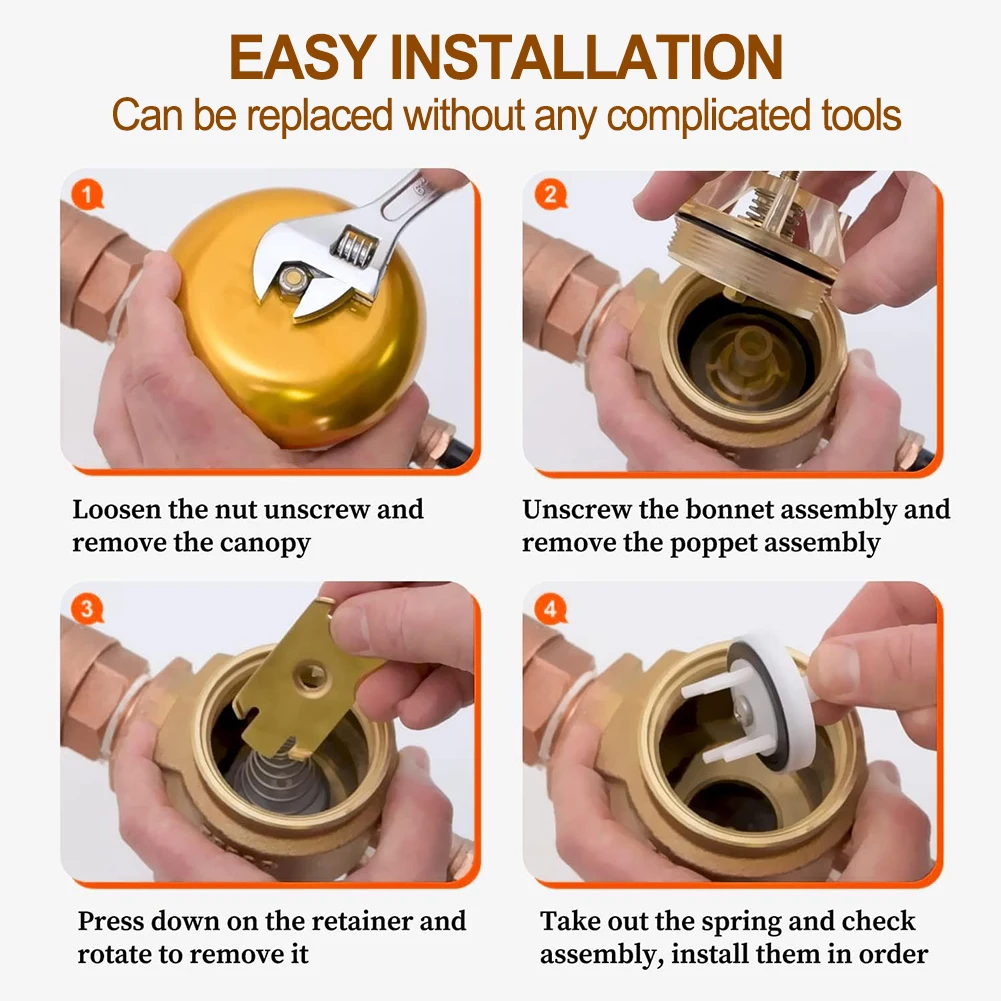 EASY INSTALLATION
Can be replaced without any complicated tools

1

Loosen the nut unscrew and remove the canopy

2

Unscrew the bonnet assembly and remove the poppet assembly

3

Press down on the retainer and rotate to remove it

4

Take out the spring and check assembly, install them in order