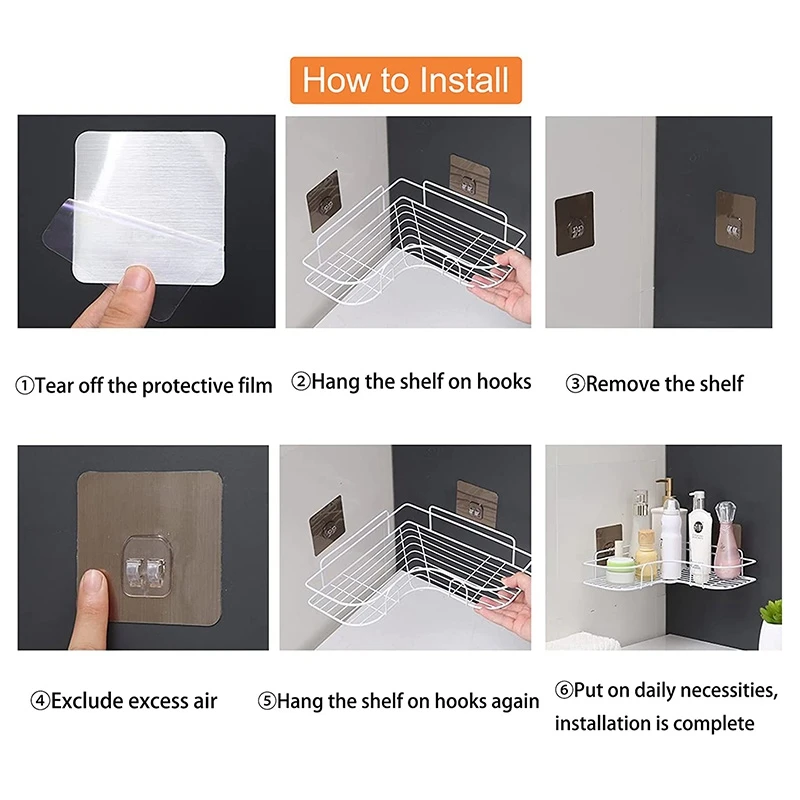 How to Install

①Tear off the protective film

②Hang the shelf on hooks

③Remove the shelf

④Exclude excess air

⑤Hang the shelf on hooks again

⑥Put on daily necessities, installation is complete