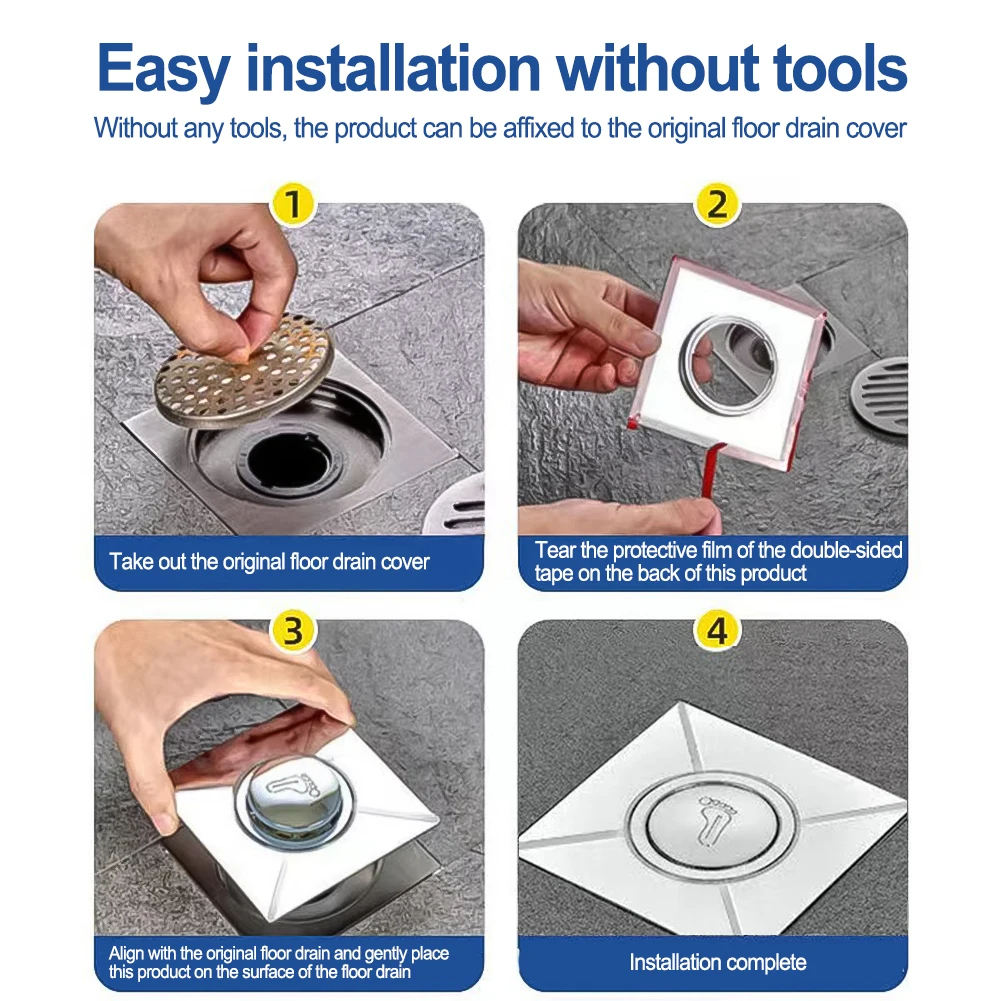 Easy installation without tools

Without any tools, the product can be affixed to the original floor drain cover

1

Take out the original floor drain cover

2

Tear the protective film of the double-sided tape on the back of this product

3

Align with the original floor drain and gently place this product on the surface of the floor drain

4

Installation complete