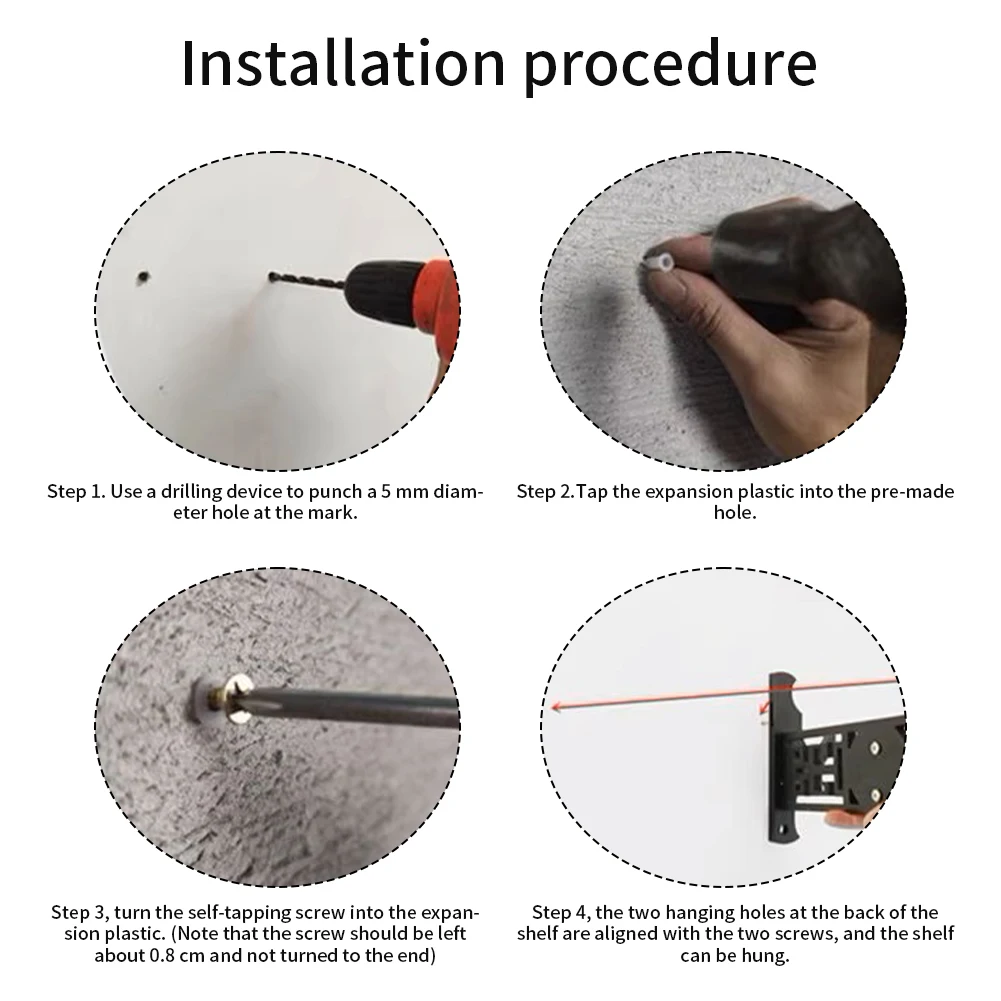 Installation procedure

Step 1. Use a drilling device to punch a 5 mm diameter hole at the mark.

Step 2.Tap the expansion plastic into the pre-made hole.

Step 3, turn the self-tapping screw into the expansion plastic. (Note that the screw should be left about 0.8 cm and not turned to the end)

Step 4, the two hanging holes at the back of the shelf are aligned with the two screws, and the shelf can be hung.