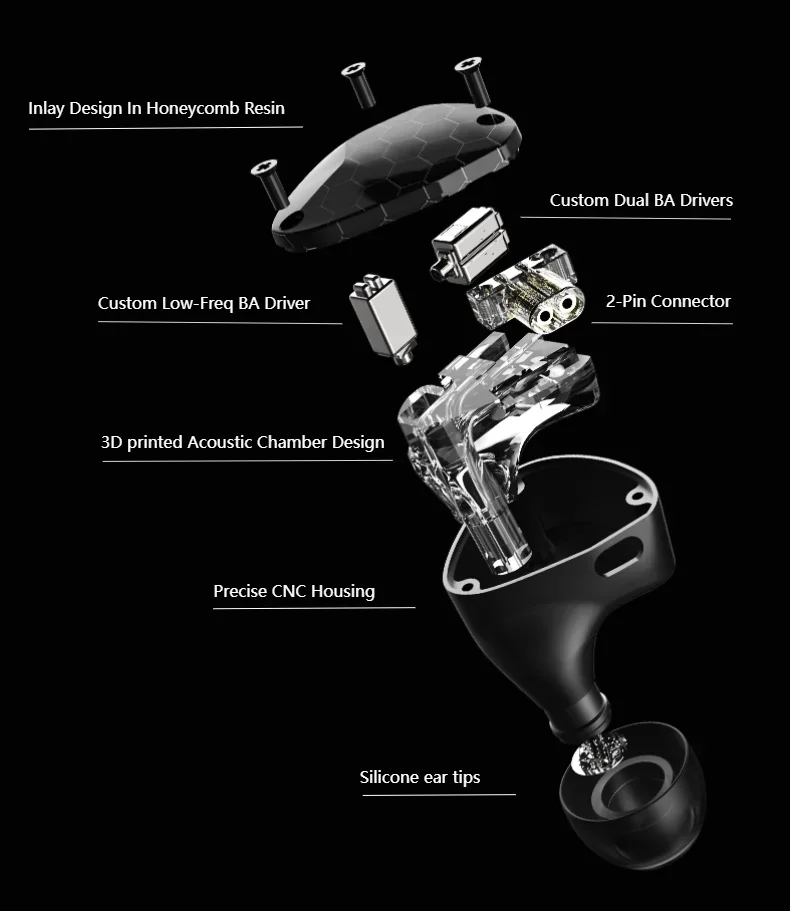 Inlay Design In Honeycomb Resin

Custom Dual BA Drivers

Custom Low-Freq BA Driver

2-Pin Connector

3D printed Acoustic Chamber Design

Precise CNC Housing

Silicone ear tips