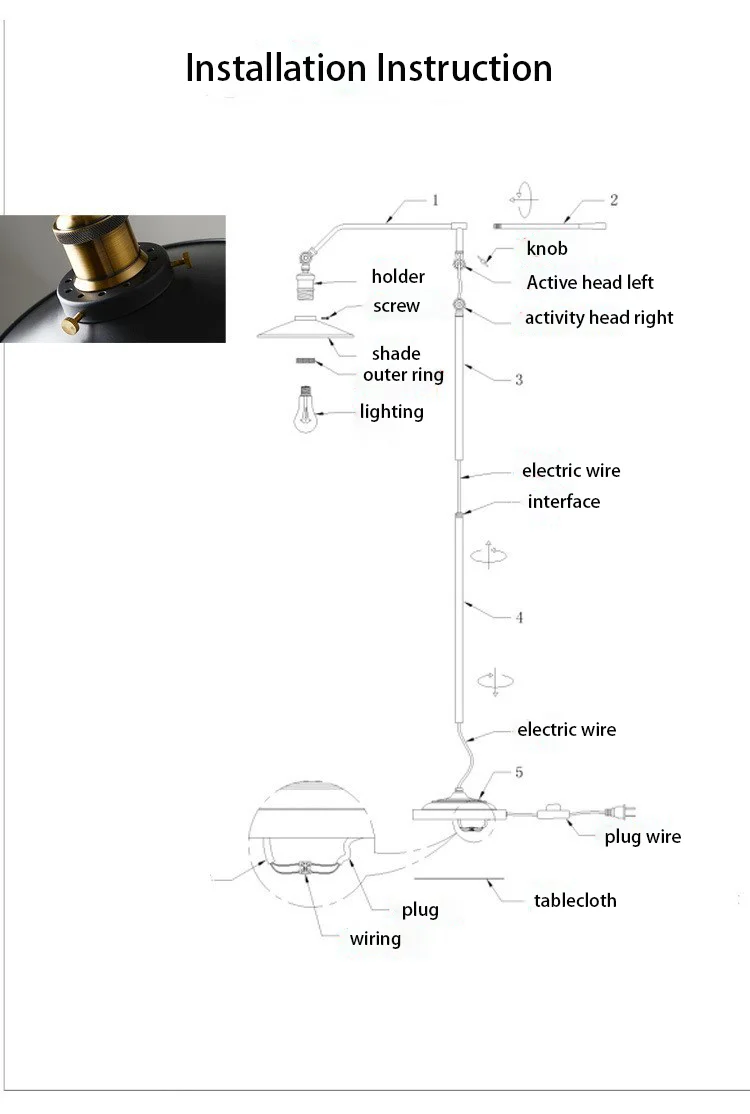 Installation Instruction

1
2
knob
holder
Active head left
screw
activity head right
shade
outer ring
3
lighting
electric wire
interface
4
electric wire
5
plug wire
plug
tablecloth
wiring