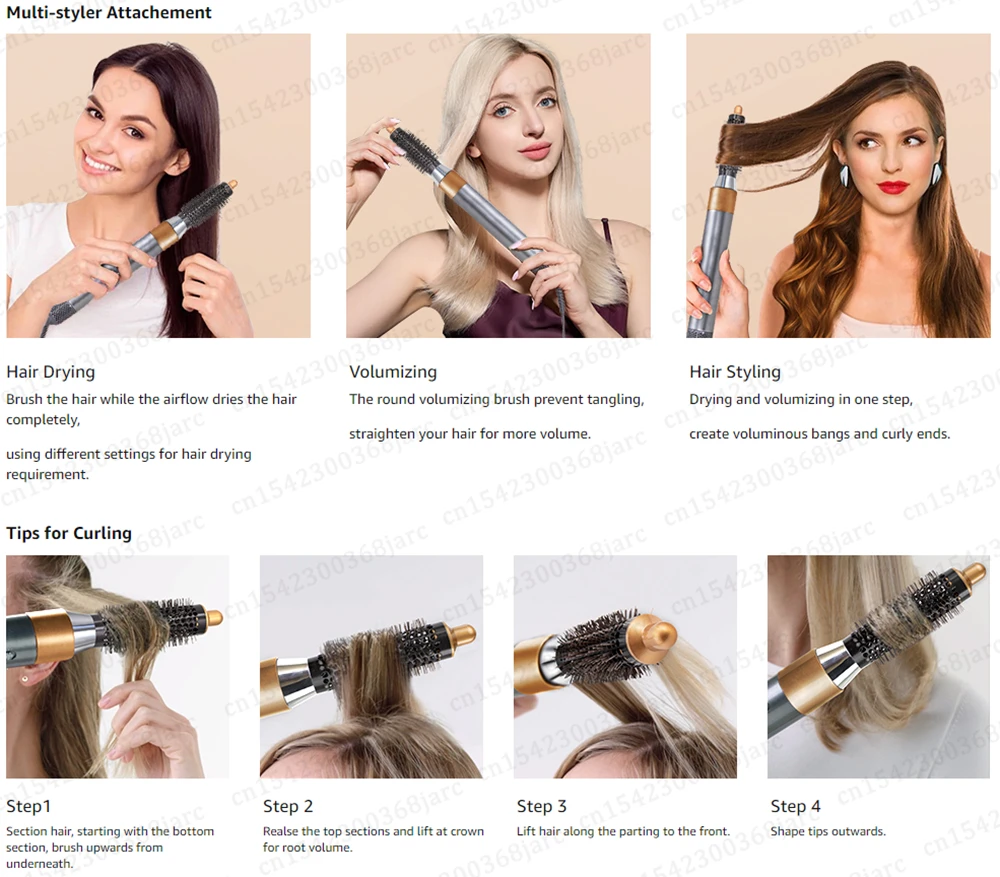 Multi-styler Attachement

Hair Drying

Brush the hair while the airflow dries the hair completely,

using different settings for hair drying requirement.

Volumizing

The round volumizing brush prevent tangling,

straighten your hair for more volume.

Hair Styling

Drying and volumizing in one step,

create voluminous bangs and curly ends.

Tips for Curling

Step1

Section hair, starting with the bottom section, brush upwards from underneath.

Step 2

Realse the top sections and lift at crown for root volume.

Step 3

Lift hair along the parting to the front.

Step 4

Shape tips outwards.

cn1542300368jarc