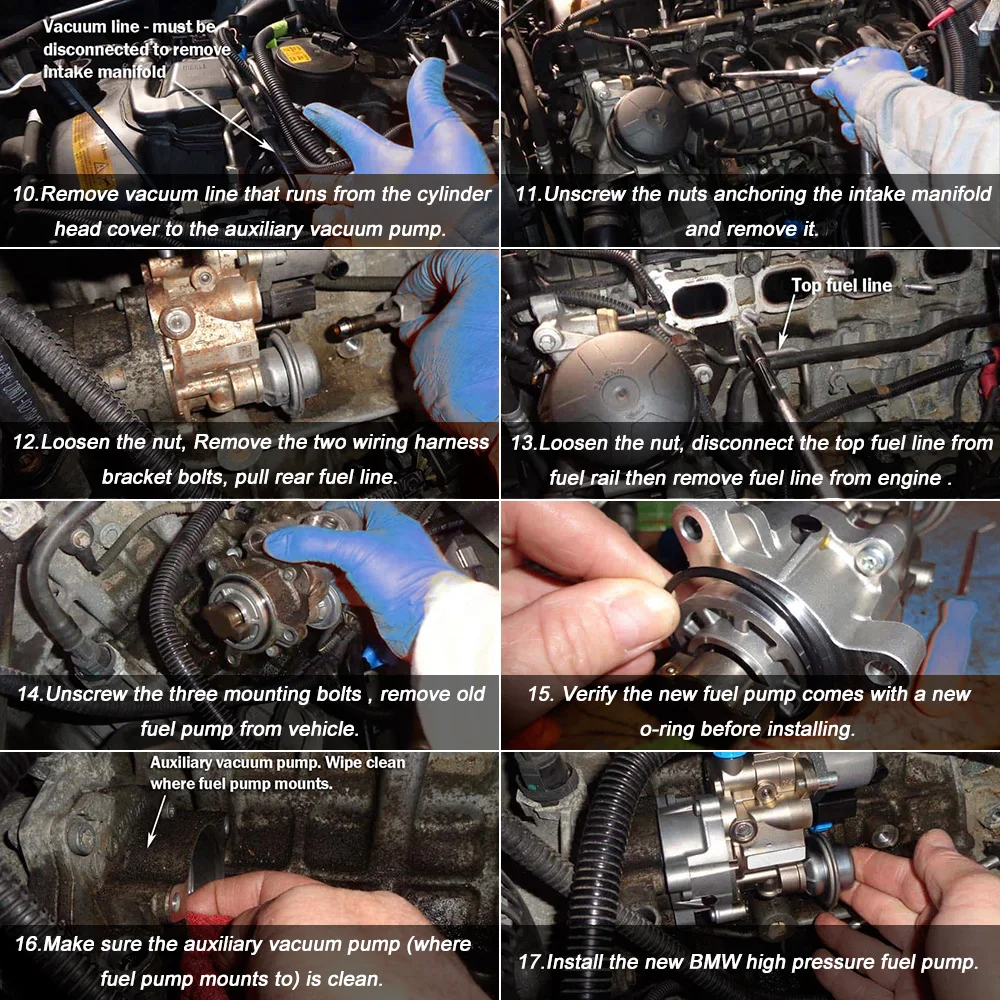 Vacuum line - must be disconnected to remove Intake manifold

10.Remove vacuum line that runs from the cylinder head cover to the auxiliary vacuum pump.

11.Unscrew the nuts anchoring the intake manifold and remove it.

12.Loosen the nut, Remove the two wiring harness bracket bolts, pull rear fuel line.

Top fuel line

13.Loosen the nut, disconnect the top fuel line from fuel rail then remove fuel line from engine .

14.Unscrew the three mounting bolts , remove old fuel pump from vehicle.

15. Verify the new fuel pump comes with a new o-ring before installing.

Auxiliary vacuum pump. Wipe clean where fuel pump mounts.

16.Make sure the auxiliary vacuum pump (where fuel pump mounts to) is clean.

17.Install the new BMW high pressure fuel pump.