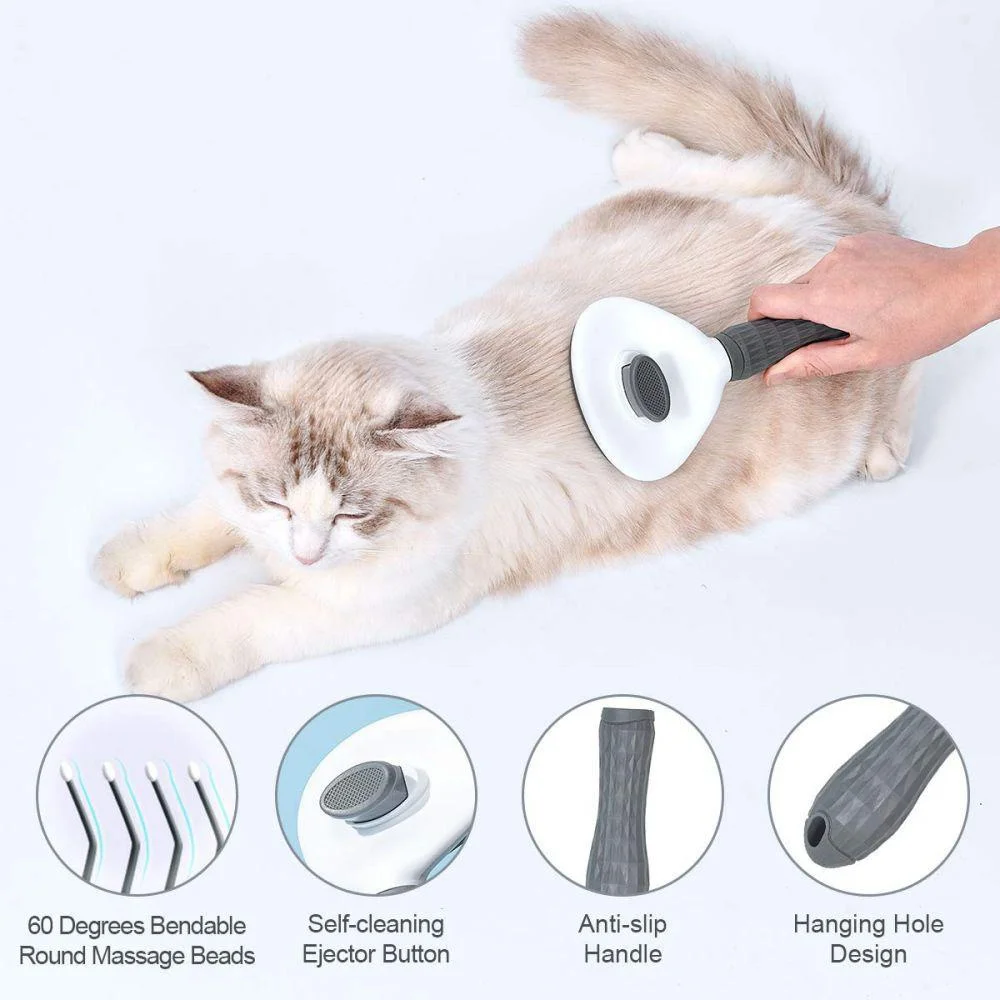 60 Degrees Bendable Round Massage Beads

Self-cleaning Ejector Button

Anti-slip Handle

Hanging Hole Design